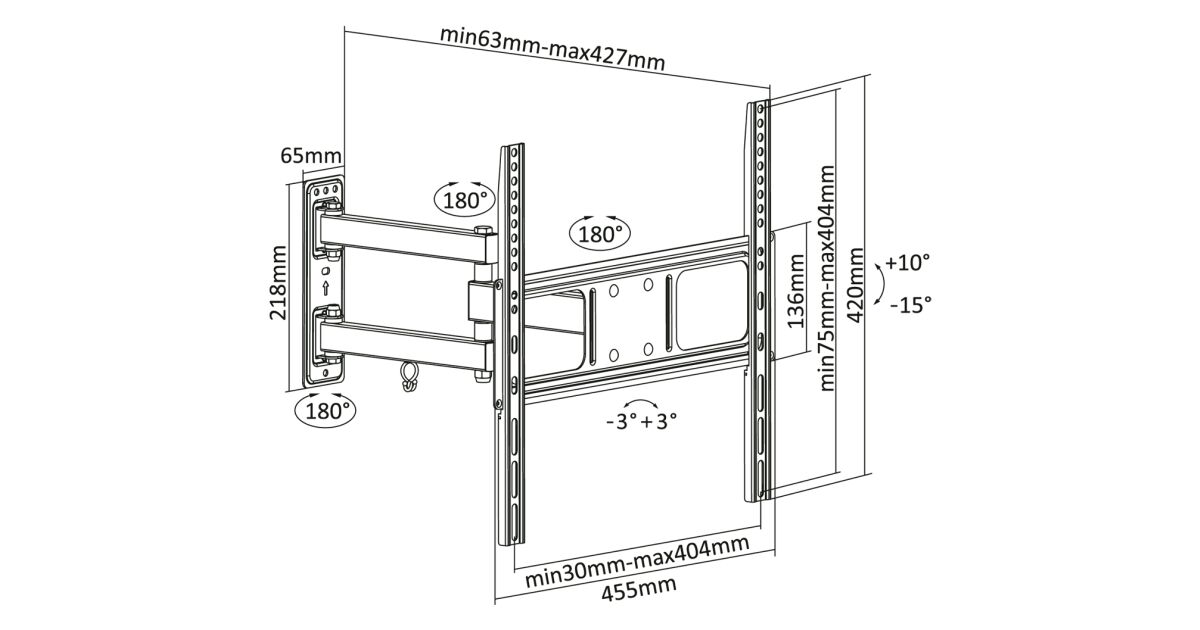 min63mm-max427mm

65mm

180°

180°

218mm

180°

136mm

min75mm-max404mm

420mm

+10°

-15°

-3° +3°

min30mm-max404mm

455mm