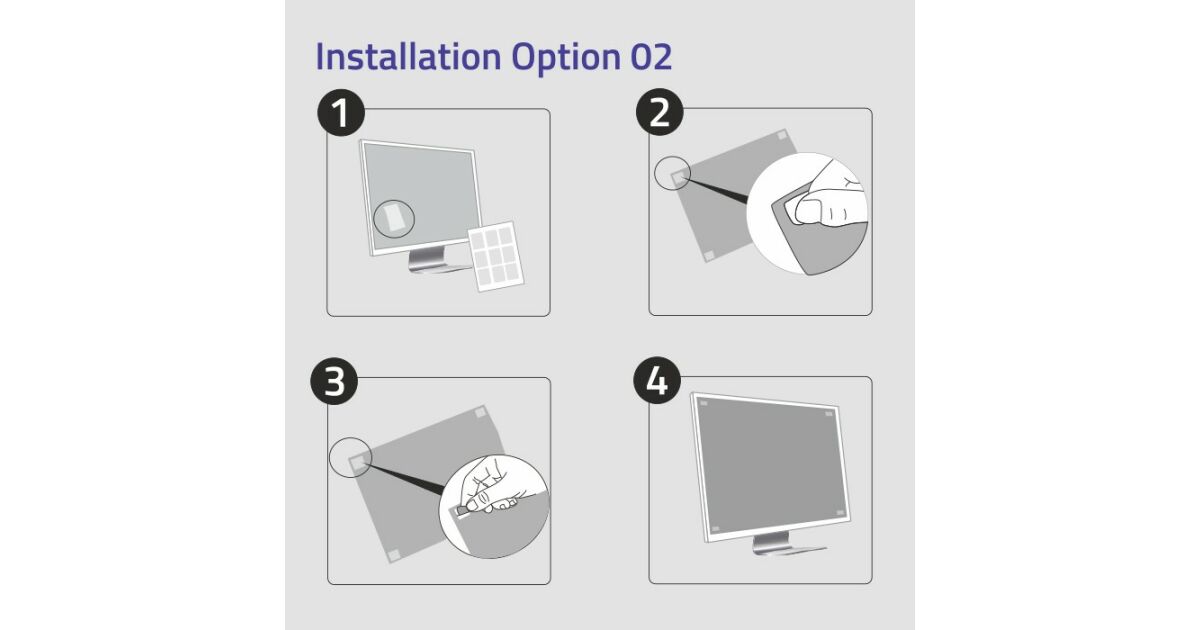 Installation Option 02

1

2

3

4