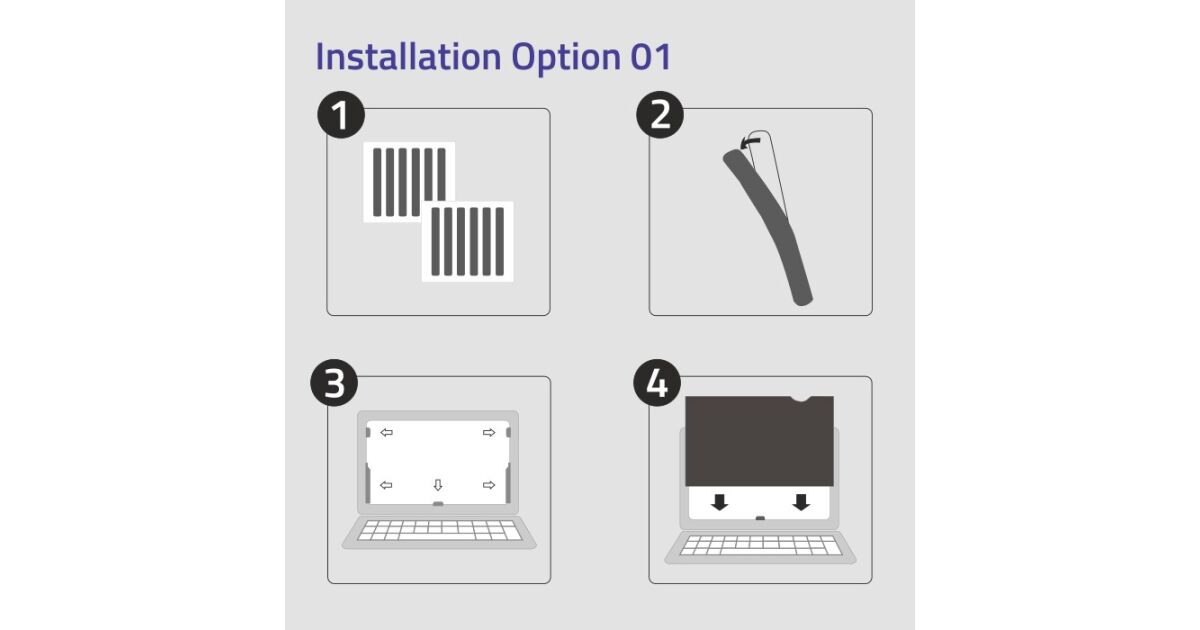 Installation Option 01

1

2

3

4