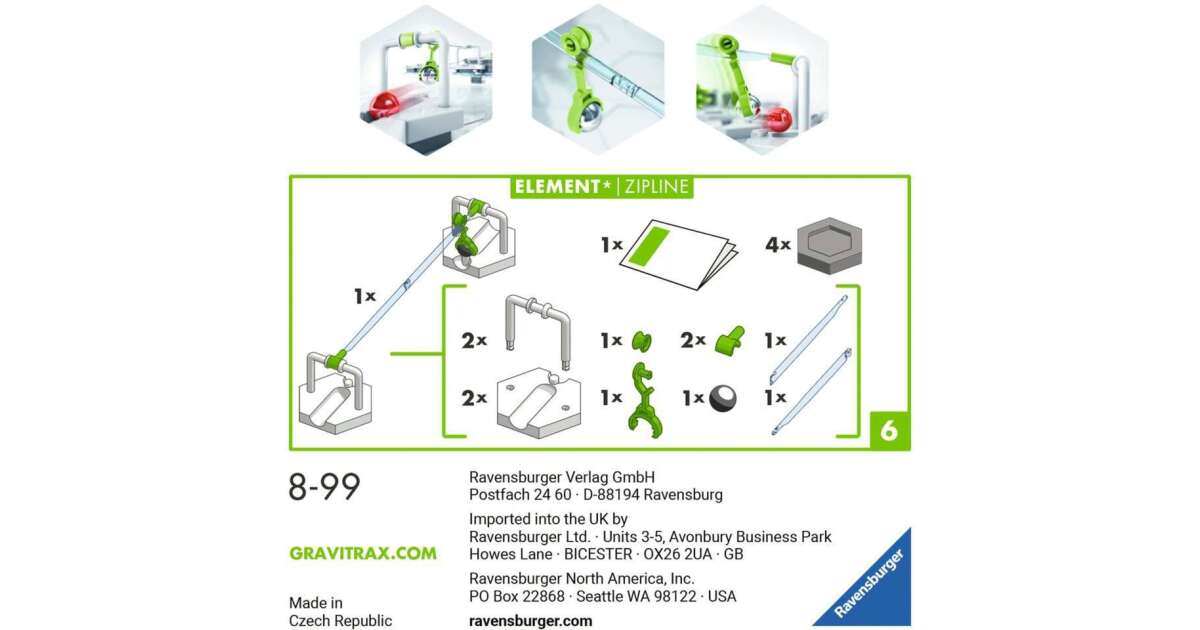 ELEMENT* | ZIPLINE

1x

1x

4x

2x

1x

2x

1x

2x

1x

1x

1x

6

8-99

GRAVITRAX.COM

Made in Czech Republic

Ravensburger Verlag GmbH
Postfach 24 60 · D-88194 Ravensburg

Imported into the UK by
Ravensburger Ltd. · Units 3-5, Avonbury Business Park
Howes Lane · BICESTER · OX26 2UA · GB

Ravensburger North America, Inc.
PO Box 22868 · Seattle WA 98122 · USA

ravensburger.com

Ravensburger