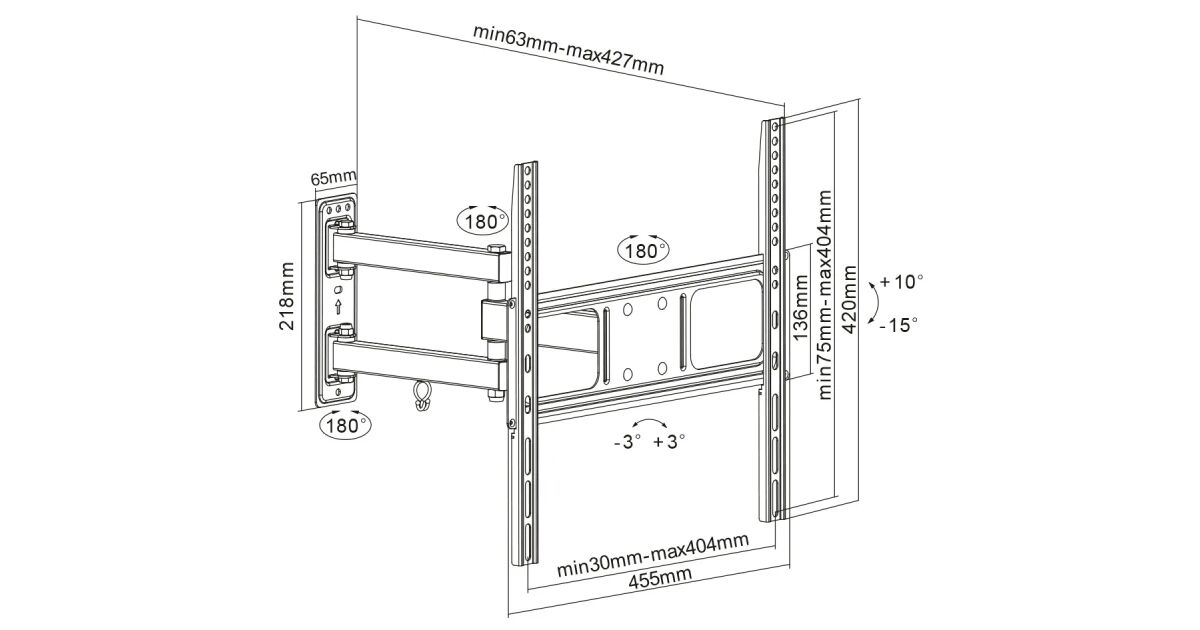 min63mm-max427mm

65mm

218mm

180°

180°

180°

136mm

min75mm-max404mm

420mm

+10°

-15°

-3° +3°

min30mm-max404mm

455mm