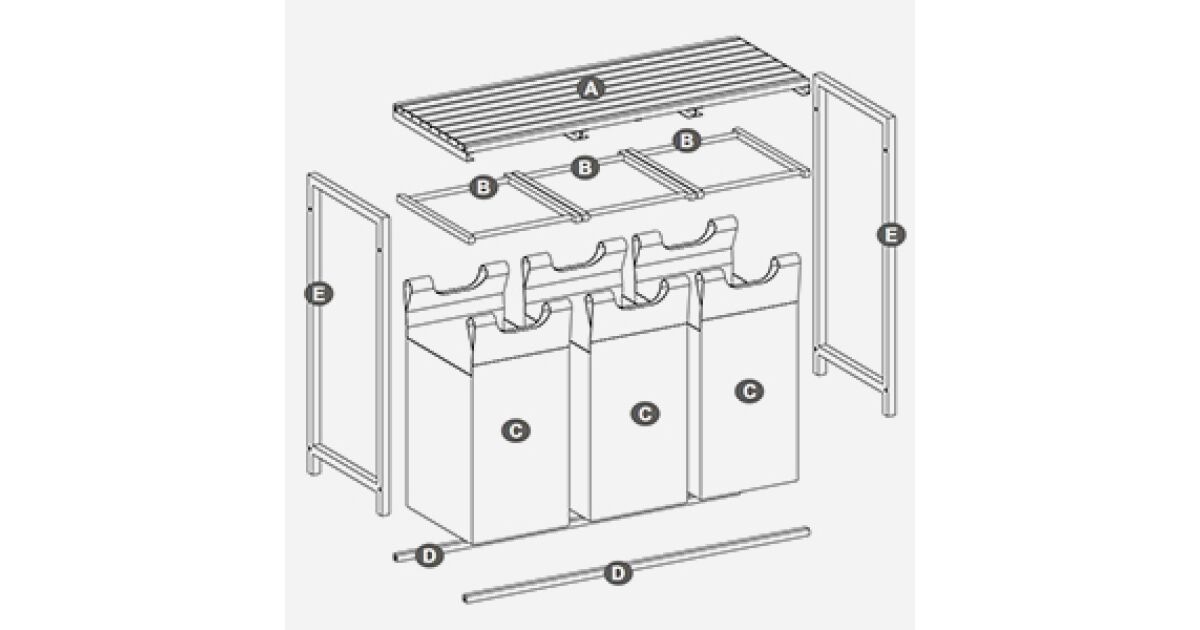 A
B
B
B
E
E
C
C
C
D
D