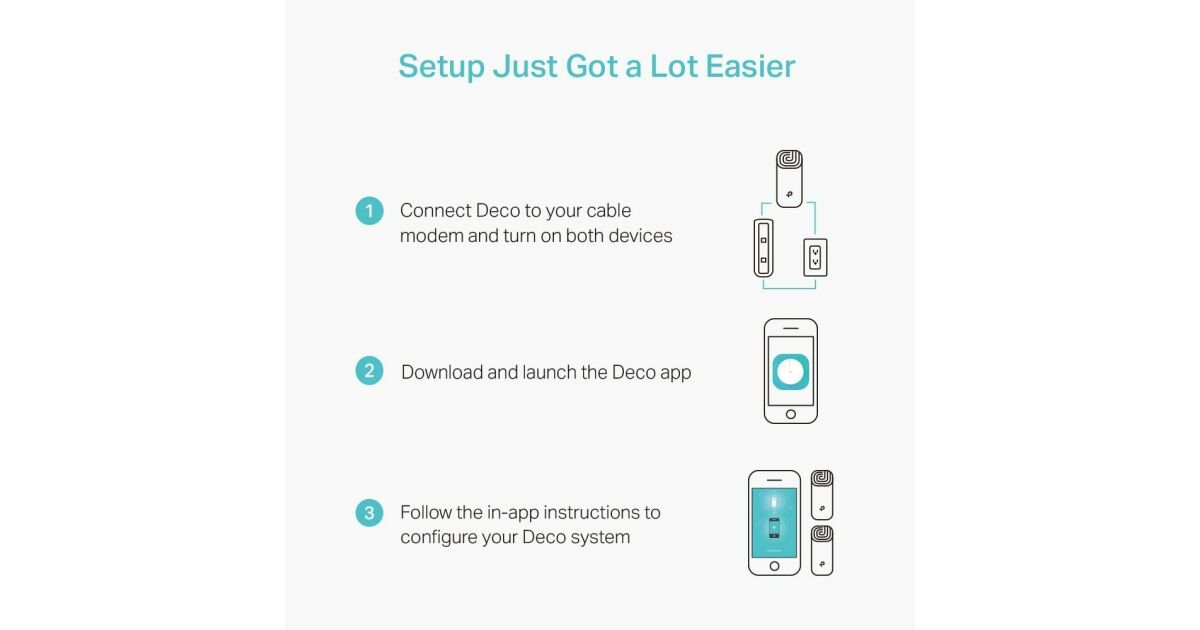 Setup Just Got a Lot Easier

1 Connect Deco to your cable modem and turn on both devices

2 Download and launch the Deco app

3 Follow the in-app instructions to configure your Deco system