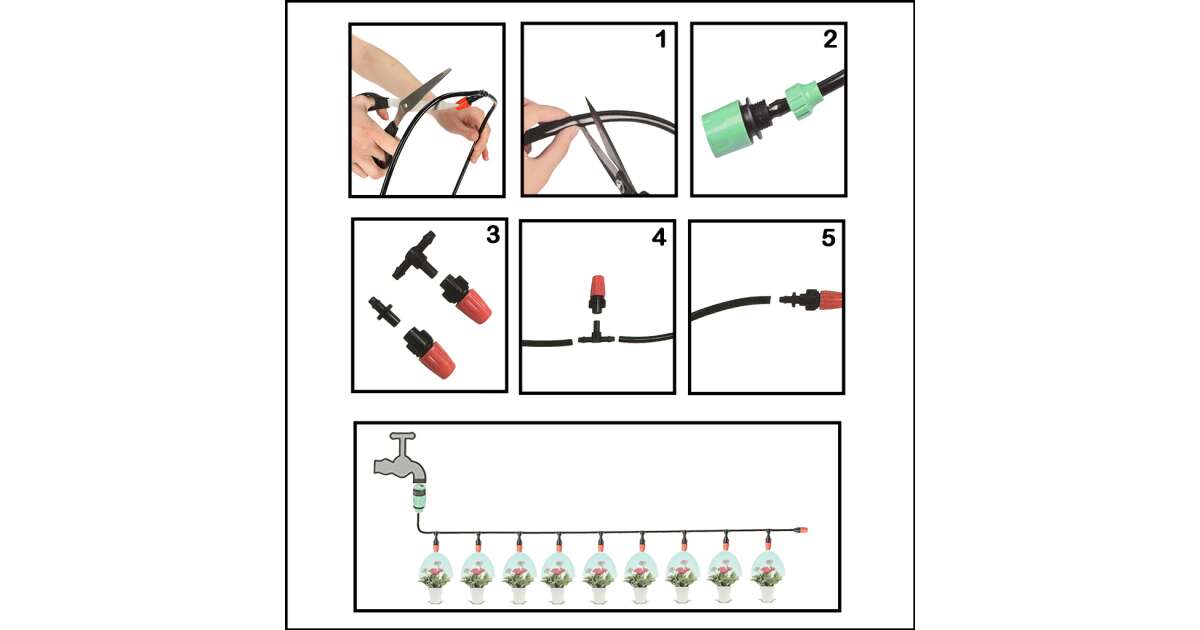 1

2

3

4

5