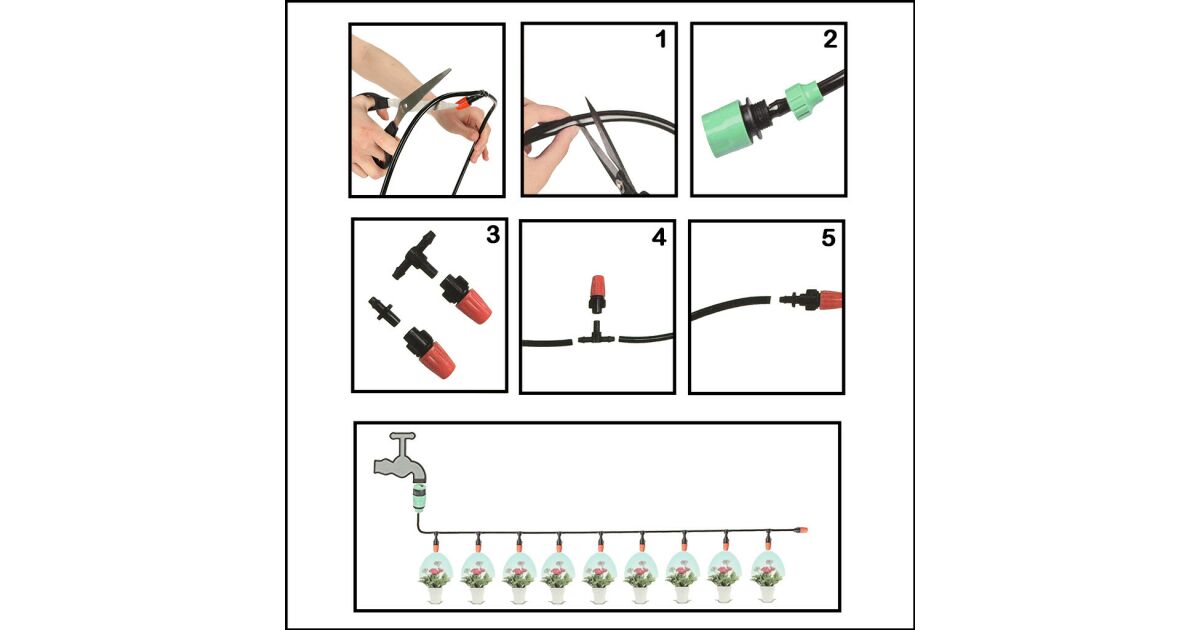 1

2

3

4

5