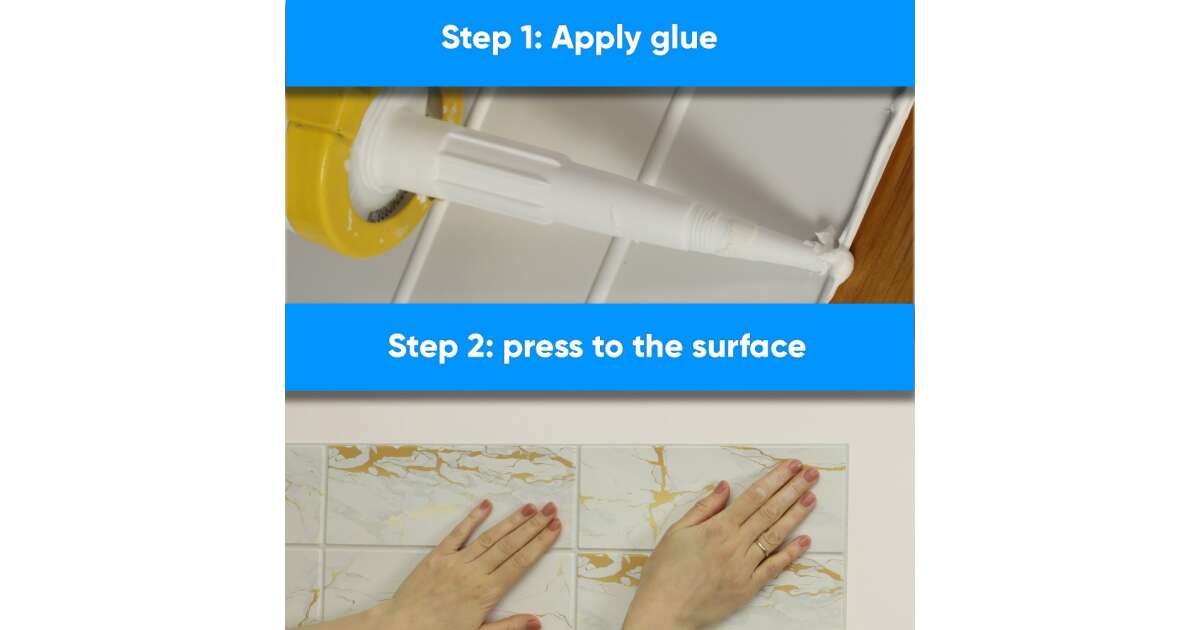 Step 1: Apply glue

Step 2: press to the surface