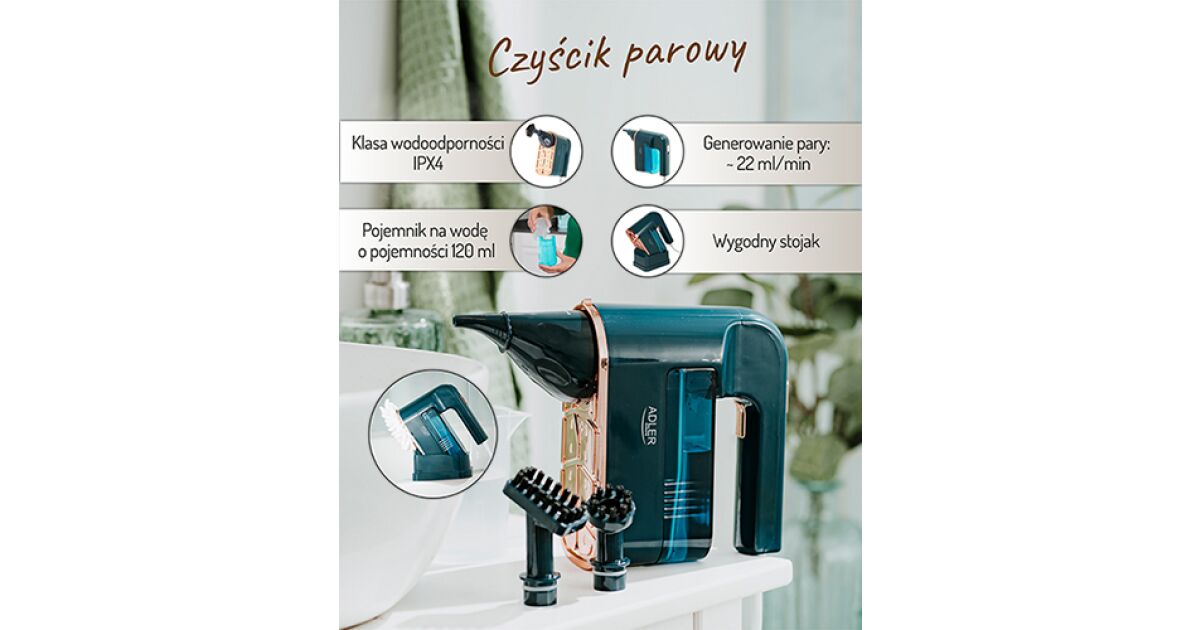 Czyścik parowy

Klasa wodoodporności IPX4

Generowanie pary: ~ 22 ml/min

Pojemnik na wodę o pojemności 120 ml

Wygodny stojak

ADLER