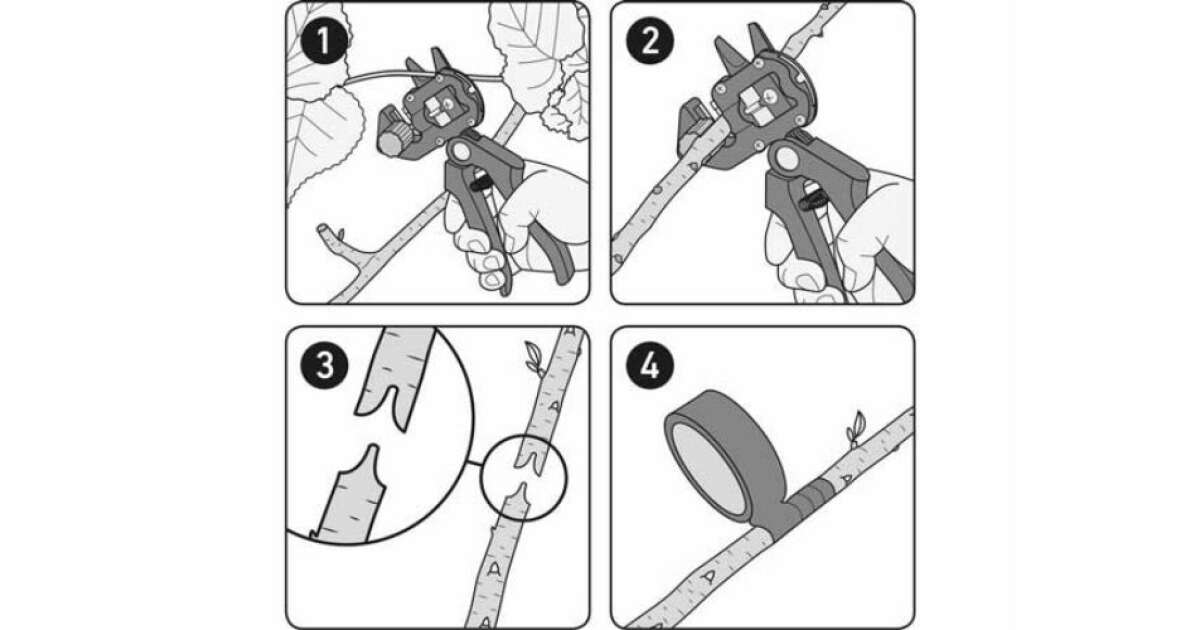 1

2

3

4