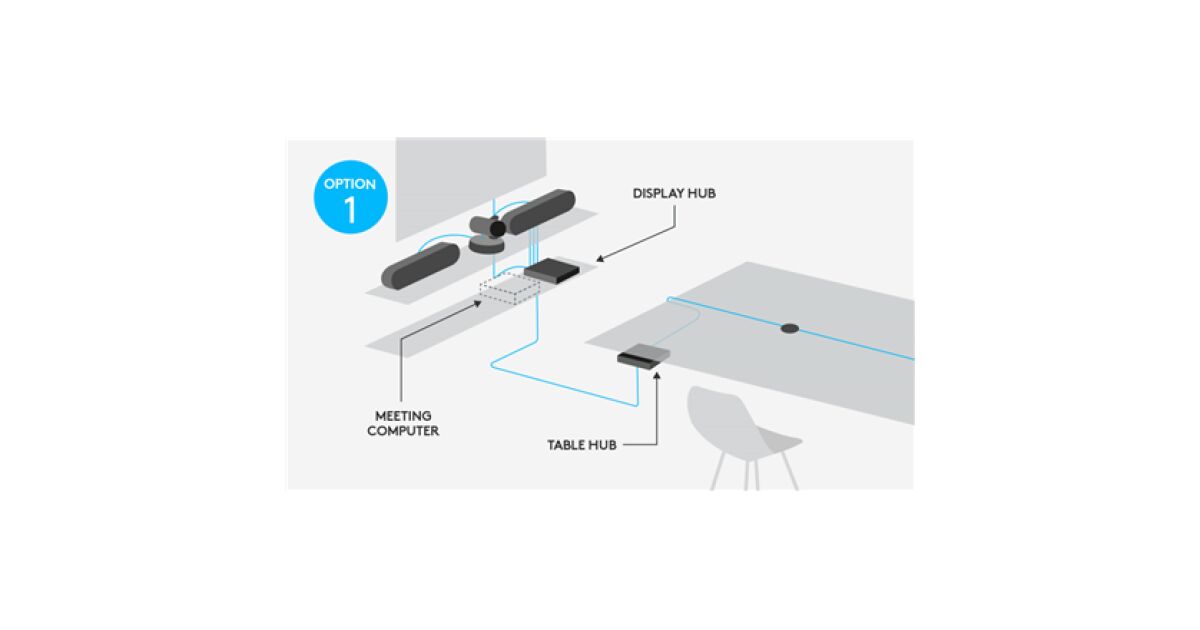 OPTION
1

DISPLAY HUB

MEETING
COMPUTER

TABLE HUB