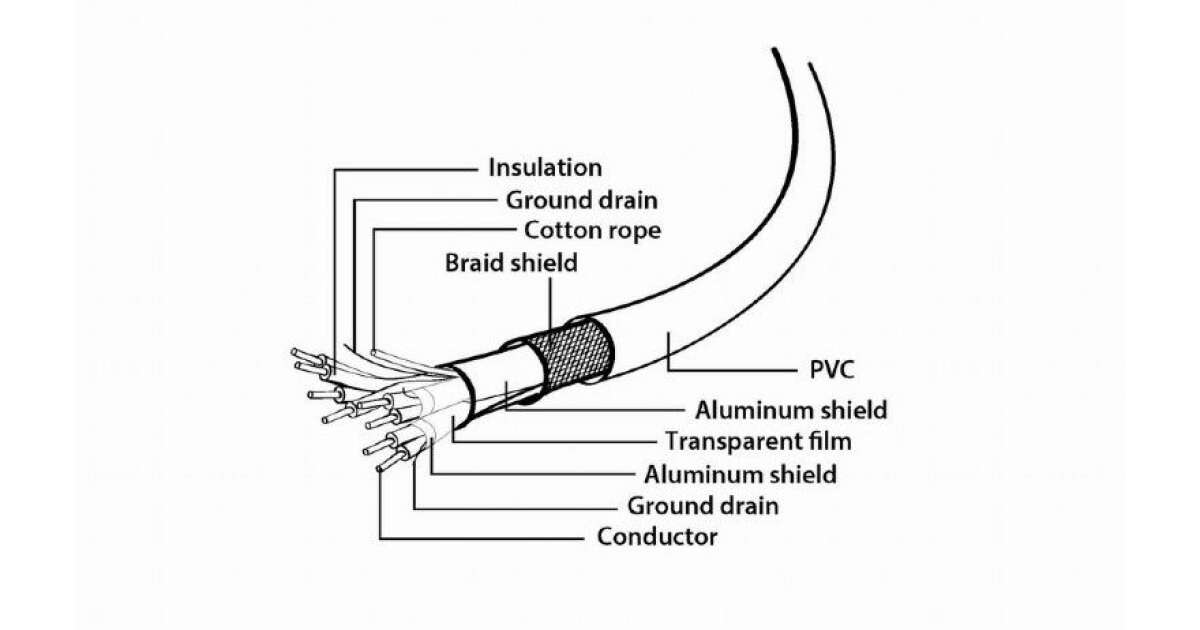 Insulation
Ground drain
Cotton rope
Braid shield
PVC
Aluminum shield
Transparent film
Aluminum shield
Ground drain
Conductor