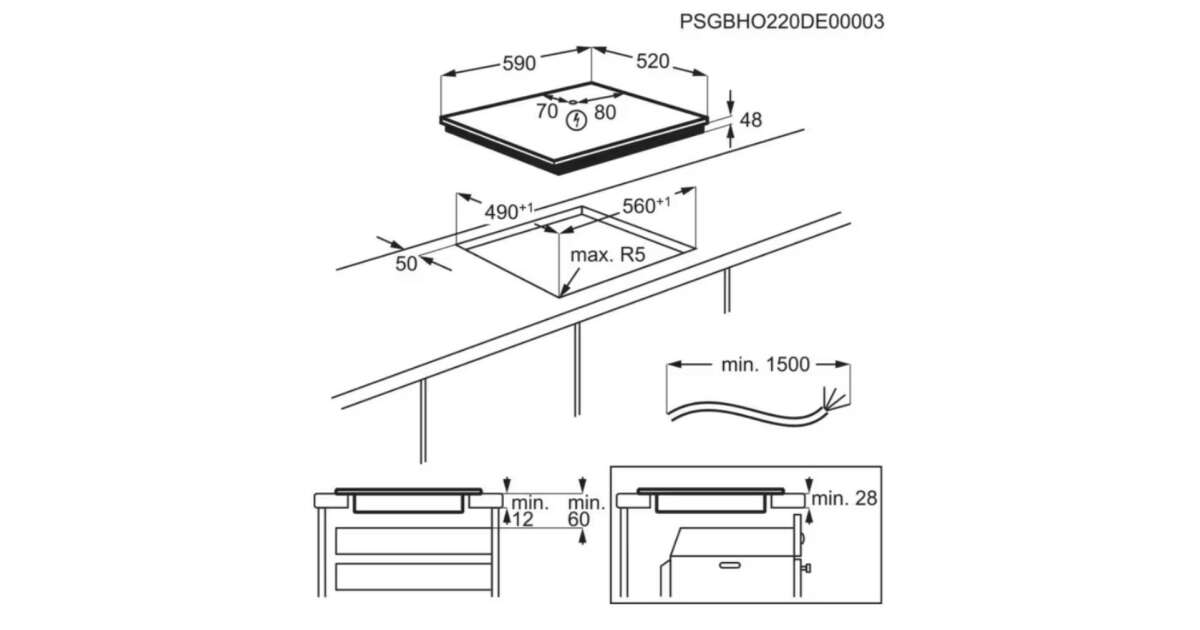 PSGBHO220DE00003

590

520

70

80

48

$490^{+1}$

$560^{+1}$

50

max. R5

min. 1500

min. 12

min. 60

min. 28