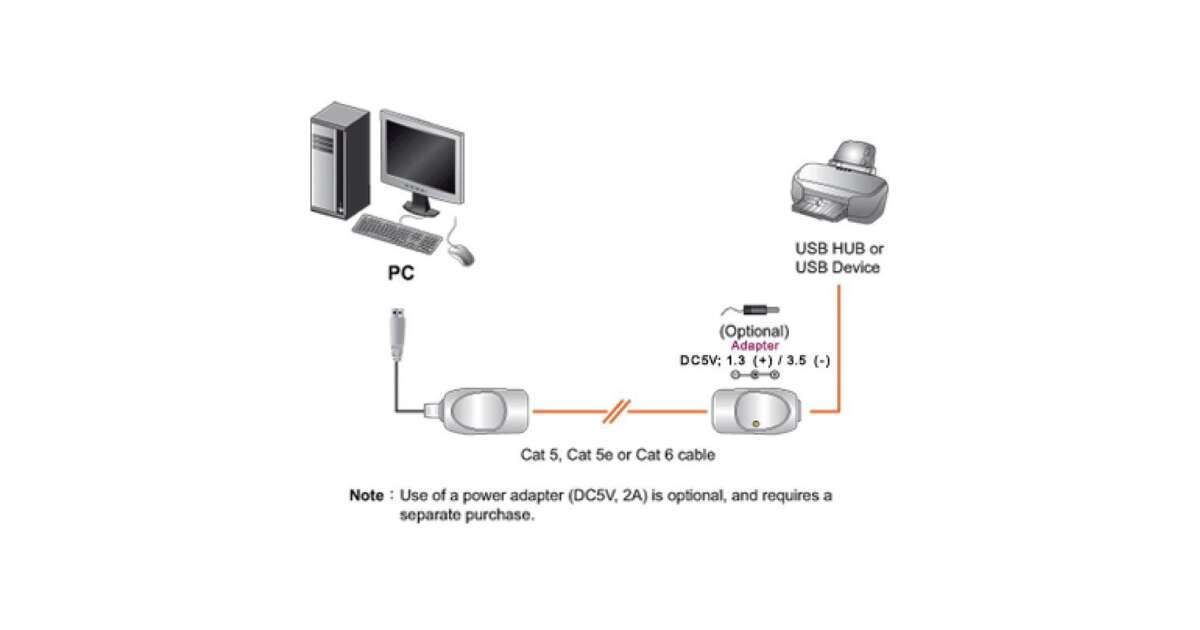 PC

USB HUB or
USB Device

(Optional)
Adapter
DC5V; 1.3 (+) / 3.5 (-)

Cat 5, Cat 5e or Cat 6 cable

Note : Use of a power adapter (DC5V, 2A) is optional, and requires a separate purchase.