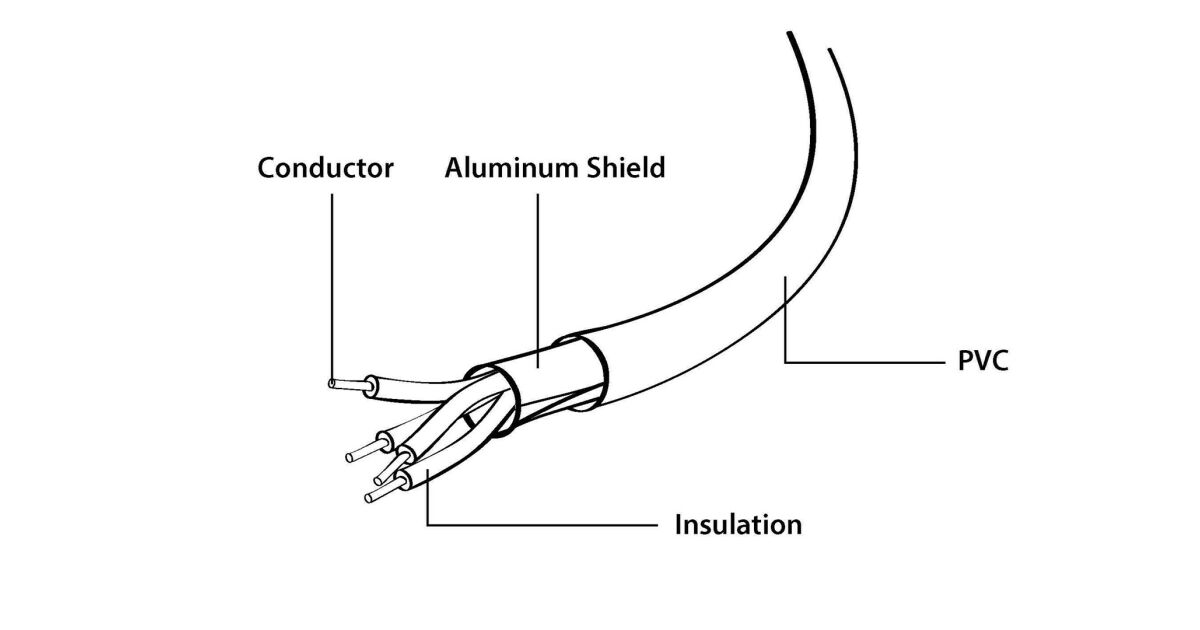 Conductor
Aluminum Shield
PVC
Insulation