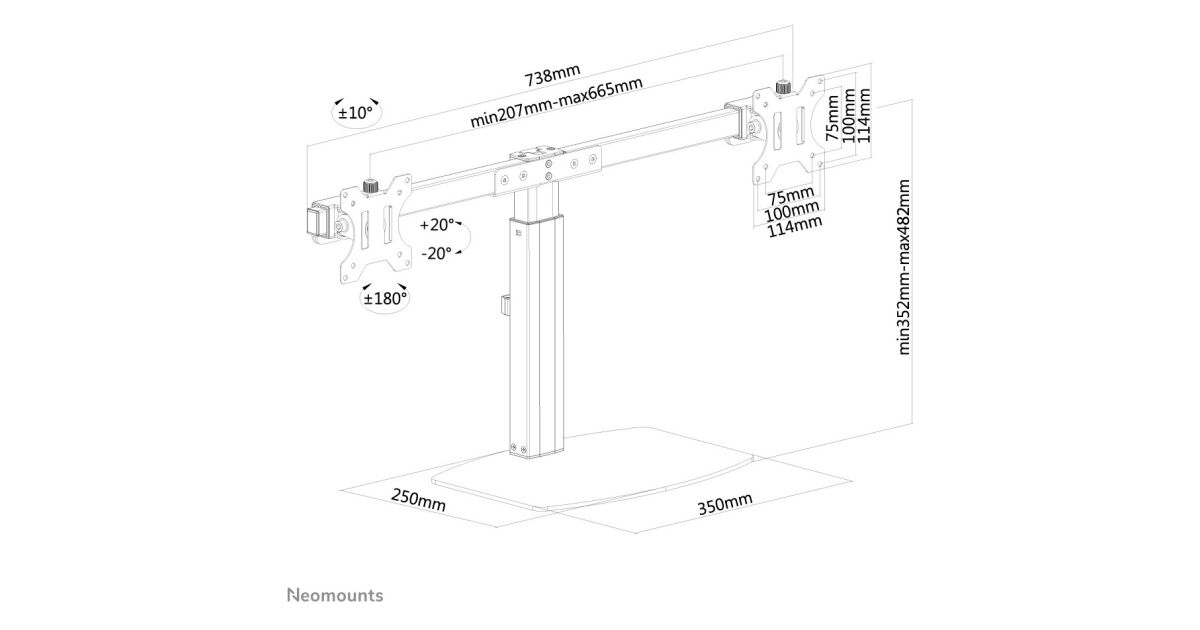 738mm

min207mm-max665mm

±10°

75mm
100mm
114mm

75mm
100mm
114mm

+20°
-20°

±180°

min352mm-max482mm

250mm

350mm

Neomounts