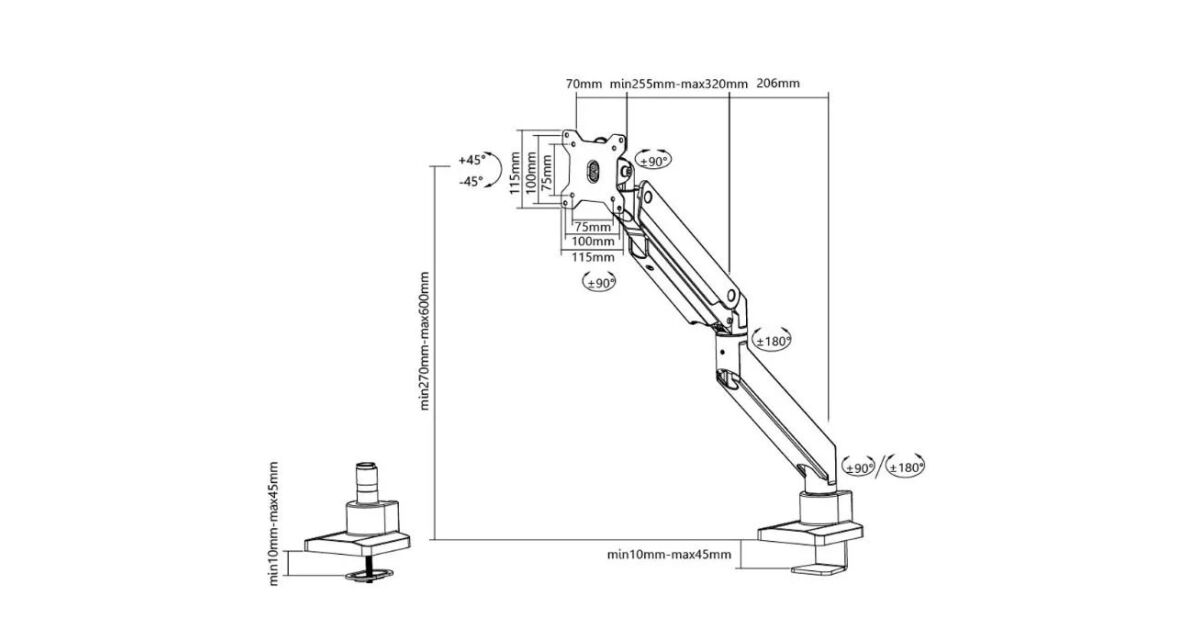 70mm min255mm-max320mm 206mm

+45°
-45°

115mm
100mm
75mm

±90°

75mm
100mm
115mm

±90°

±180°

min270mm-max600mm

±90° / ±180°

min10mm-max45mm

min10mm-max45mm