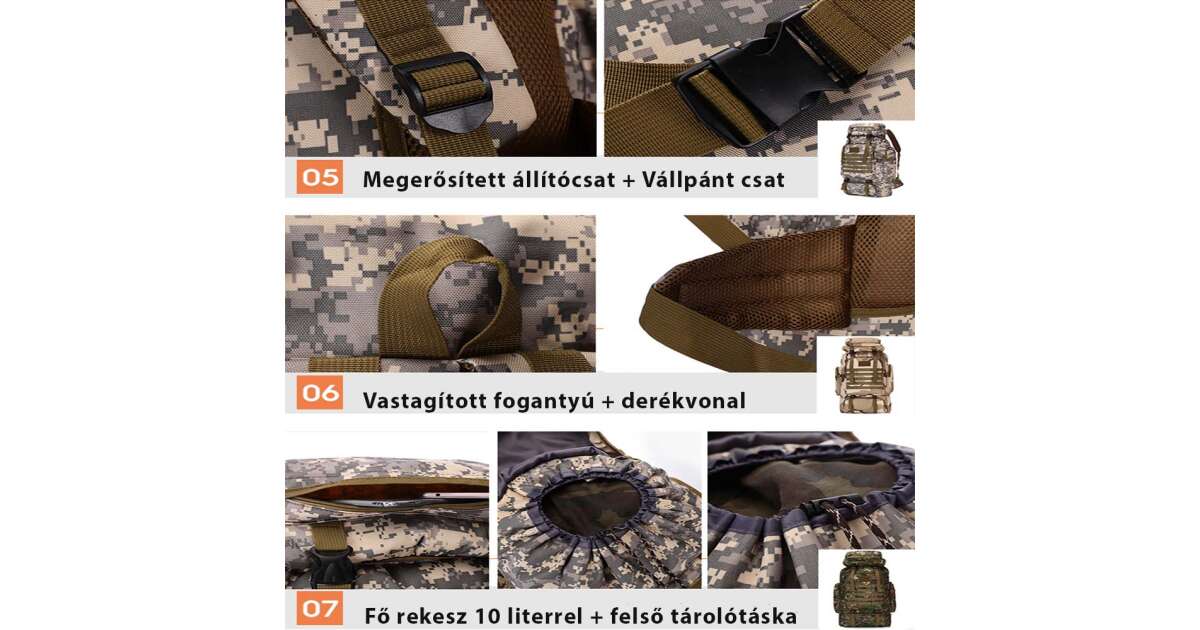 05 Megerősített állítócsat + Vállpánt csat

06 Vastagított fogantyú + derékvonal

07 Fő rekesz 10 literrel + felső tárolótáska