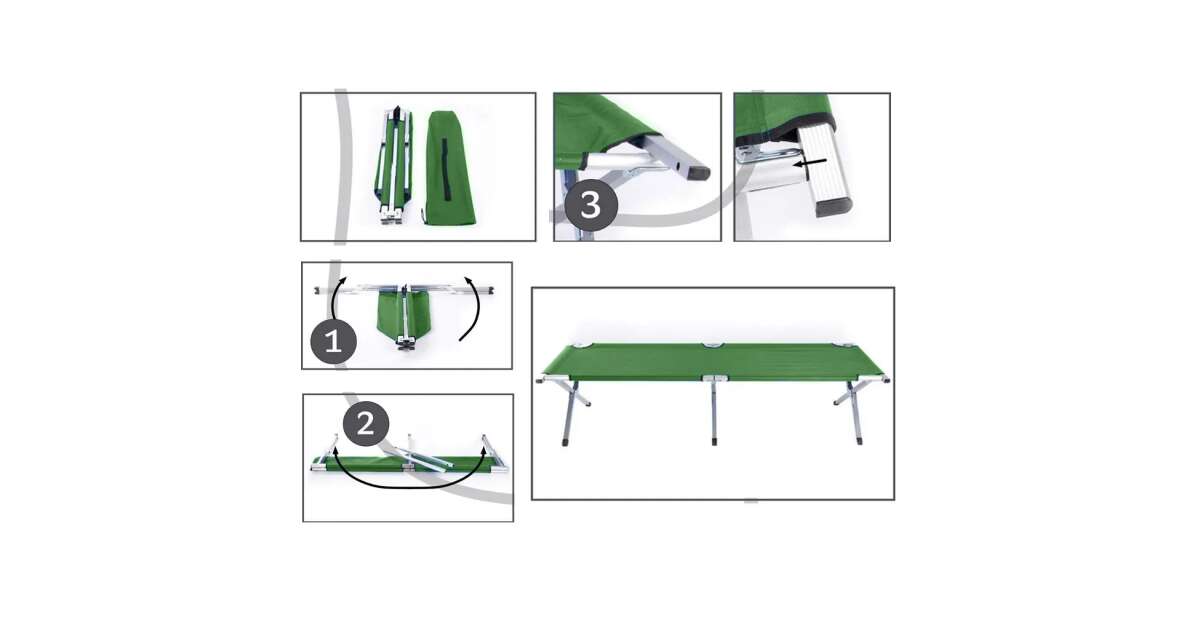 3

1

2