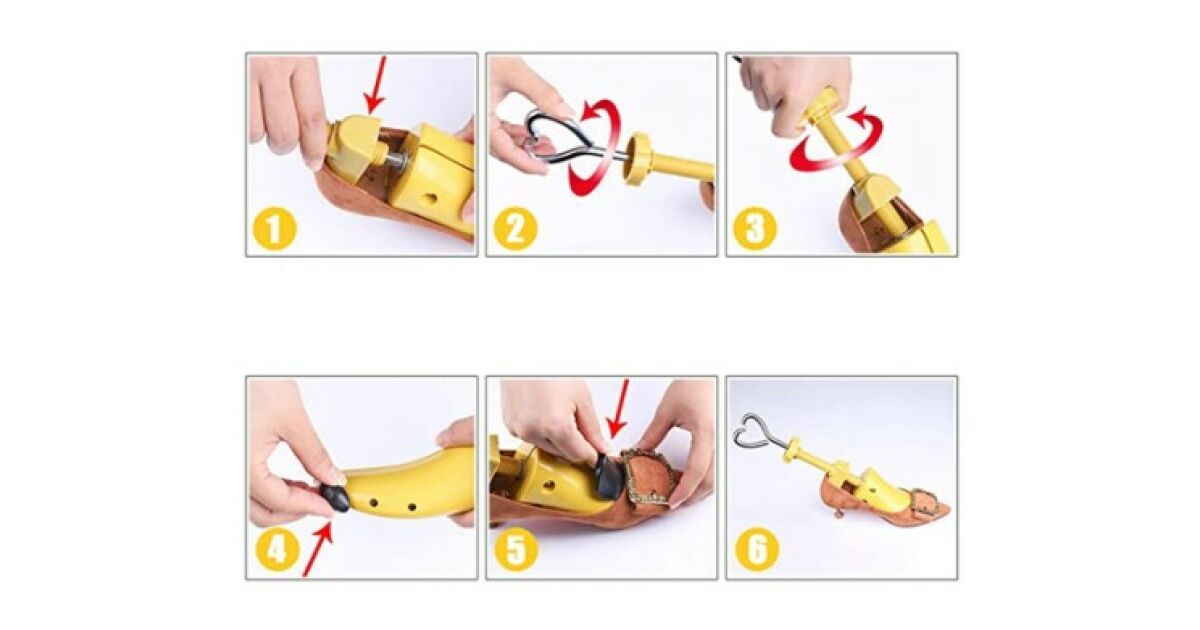 1
2
3
4
5
6