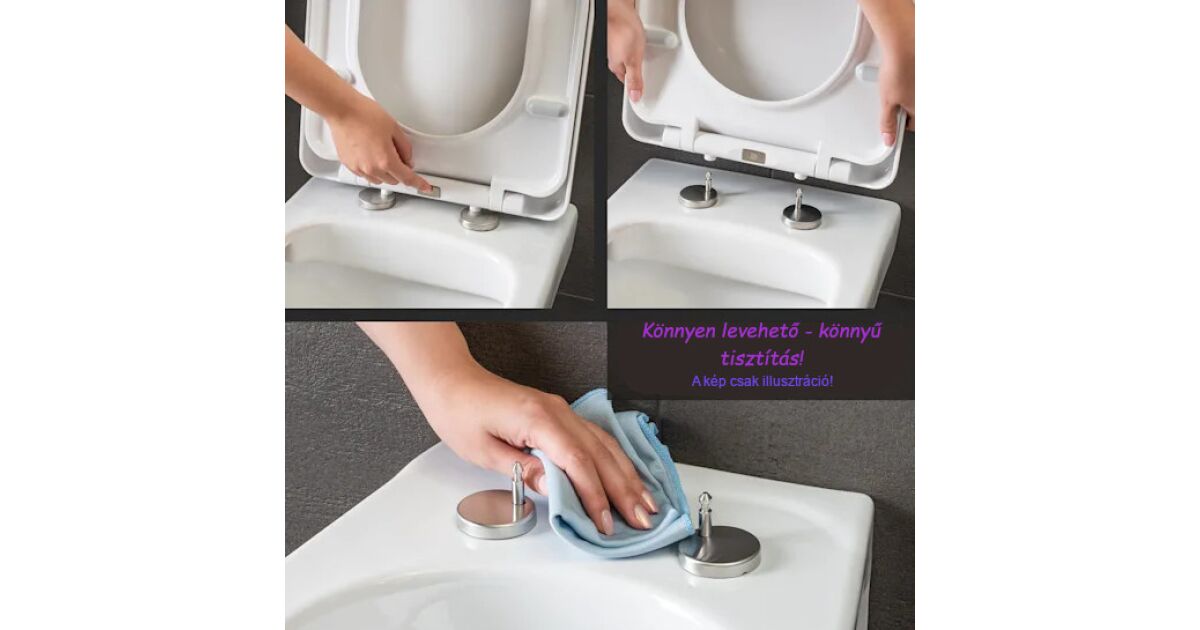 Könnyen levehető - könnyű tisztítás!
A kép csak illusztráció!