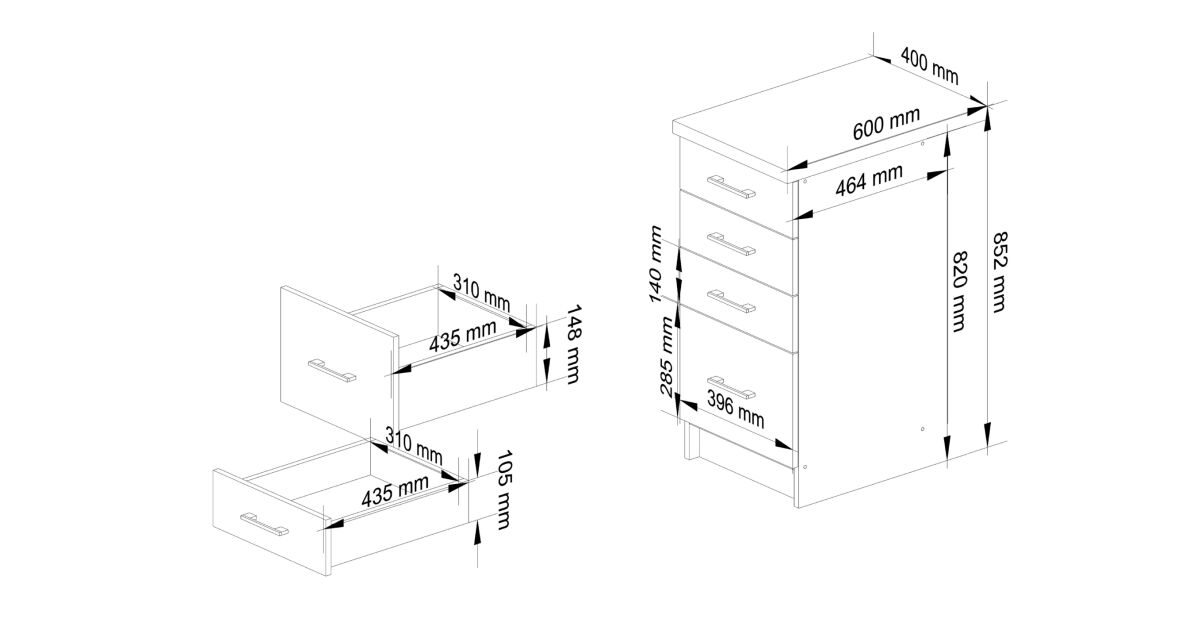 310 mm
435 mm
148 mm
310 mm
435 mm
105 mm
400 mm
600 mm
464 mm
140 mm
285 mm
396 mm
820 mm
852 mm