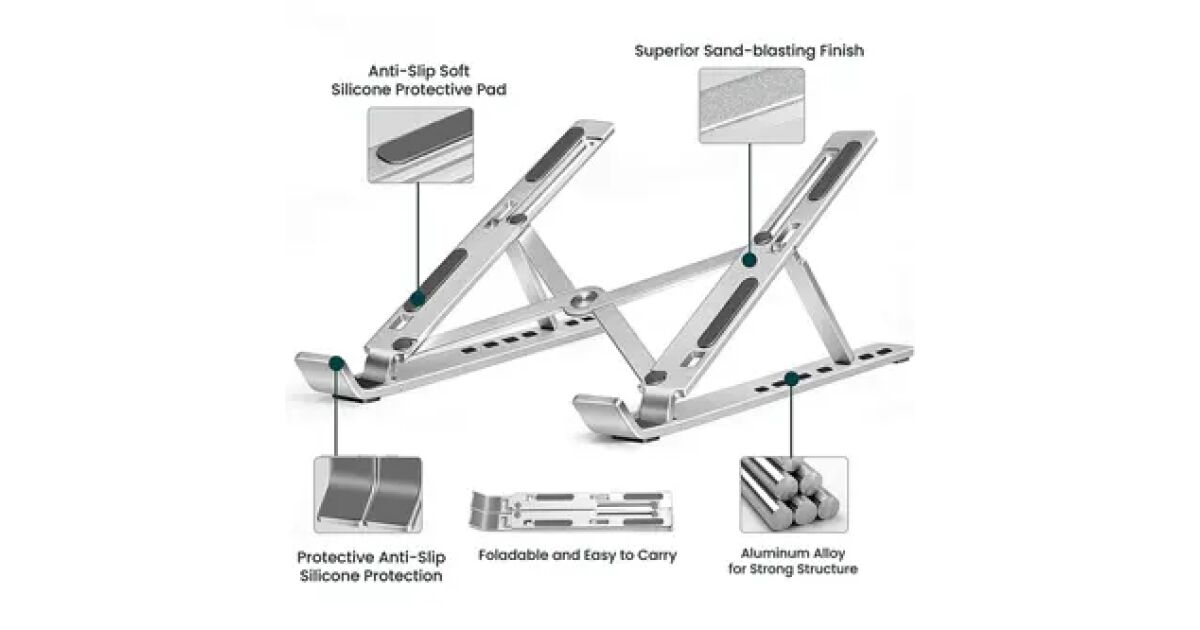 Anti-Slip Soft Silicone Protective Pad

Superior Sand-blasting Finish

Protective Anti-Slip Silicone Protection

Foladable and Easy to Carry

Aluminum Alloy for Strong Structure