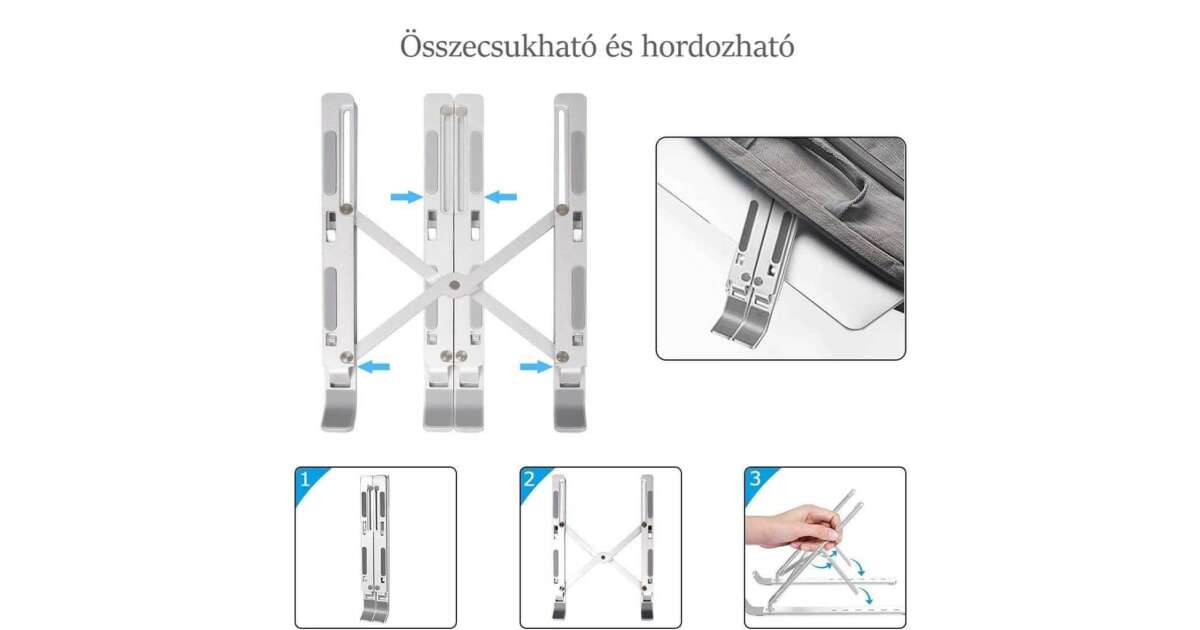 Összecsukható és hordozható

1

2

3