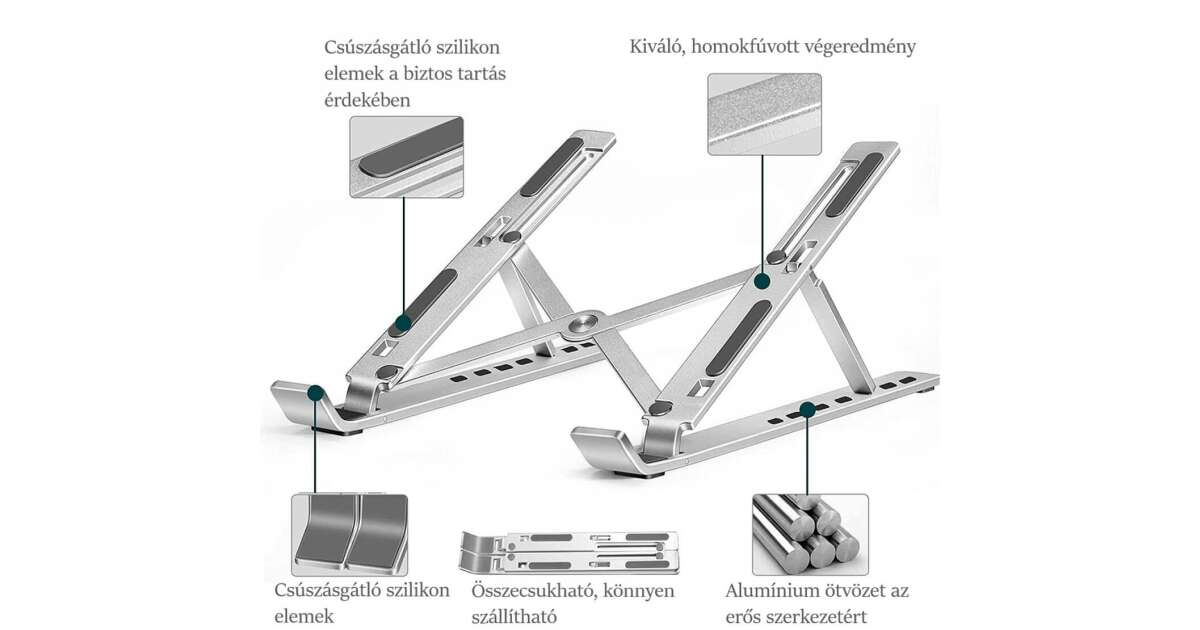 Csúszásgátló szilikon elemek a biztos tartás érdekében

Kiváló, homokfúvott végeredmény

Csúszásgátló szilikon elemek

Összecsukható, könnyen szállítható

Alumínium ötvözet az erős szerkezetért