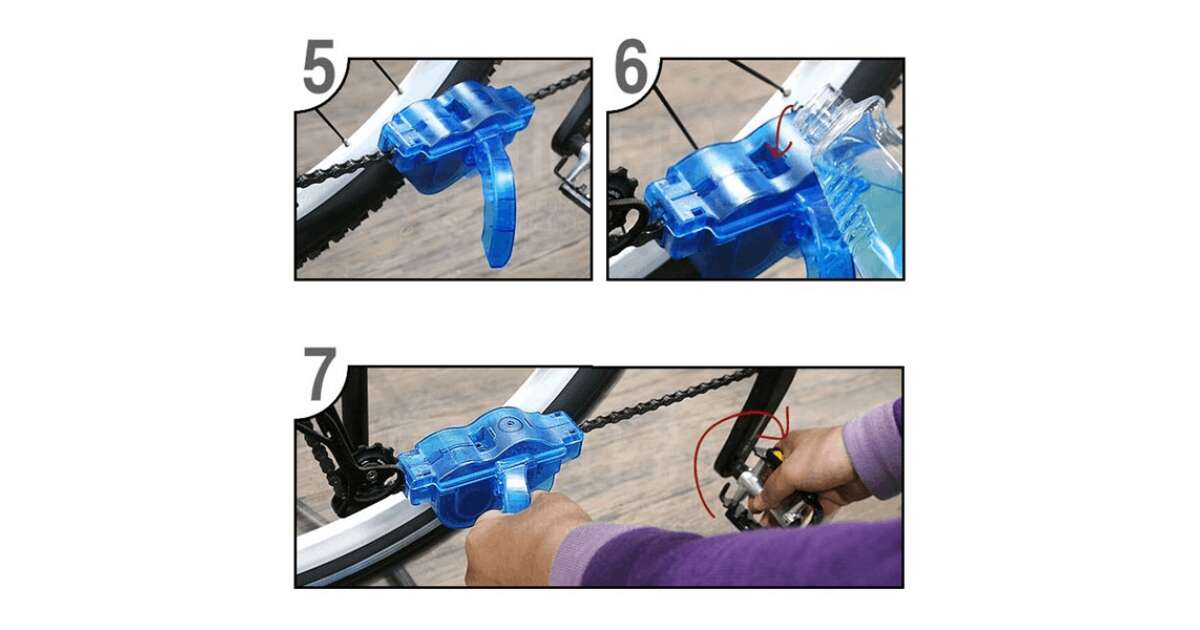 5

6

7