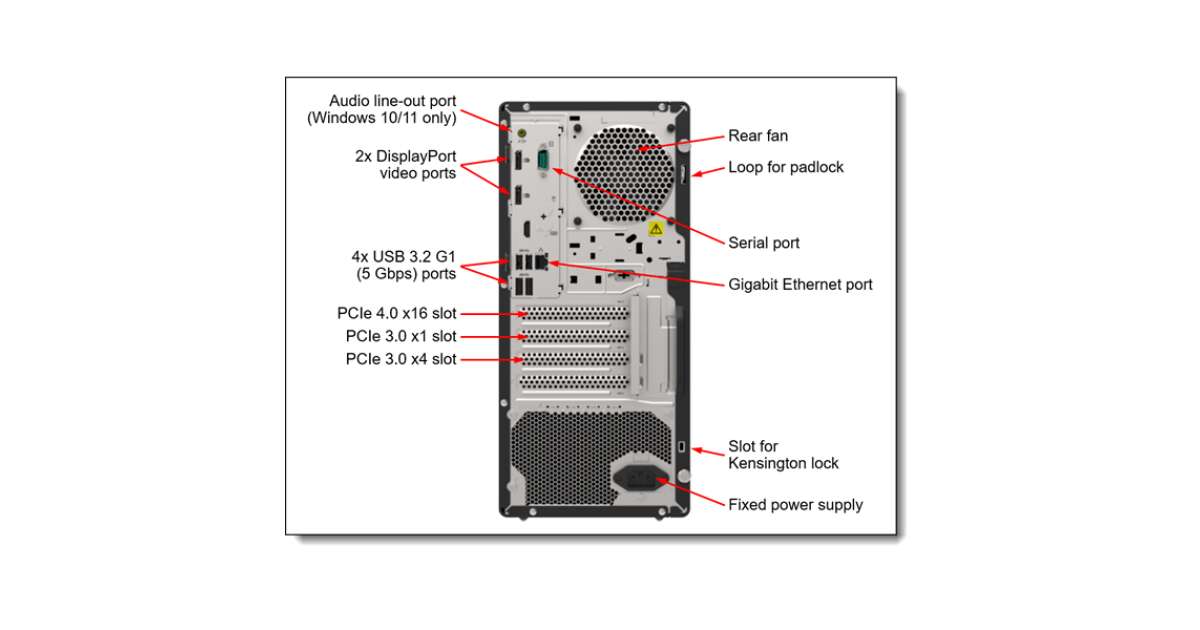 Audio line-out port
(Windows 10/11 only)

2x DisplayPort
video ports

4x USB 3.2 G1
(5 Gbps) ports

PCIe 4.0 x16 slot

PCIe 3.0 x1 slot

PCIe 3.0 x4 slot

Rear fan

Loop for padlock

Serial port

Gigabit Ethernet port

Slot for
Kensington lock

Fixed power supply