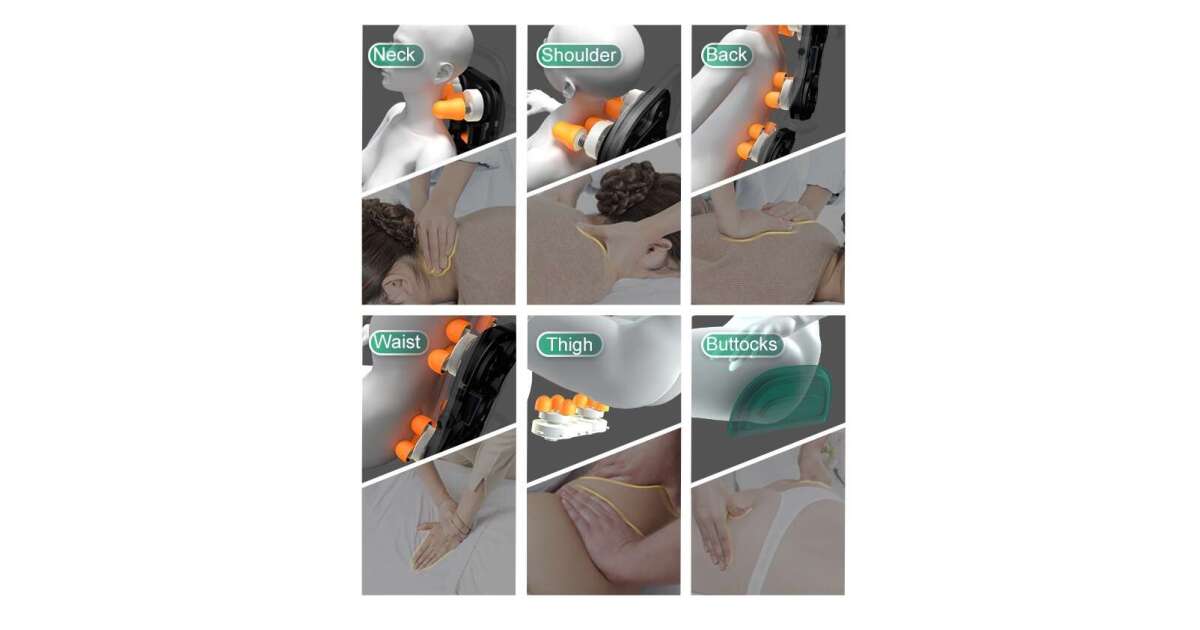 Neck

Shoulder

Back

Waist

Thigh

Buttocks