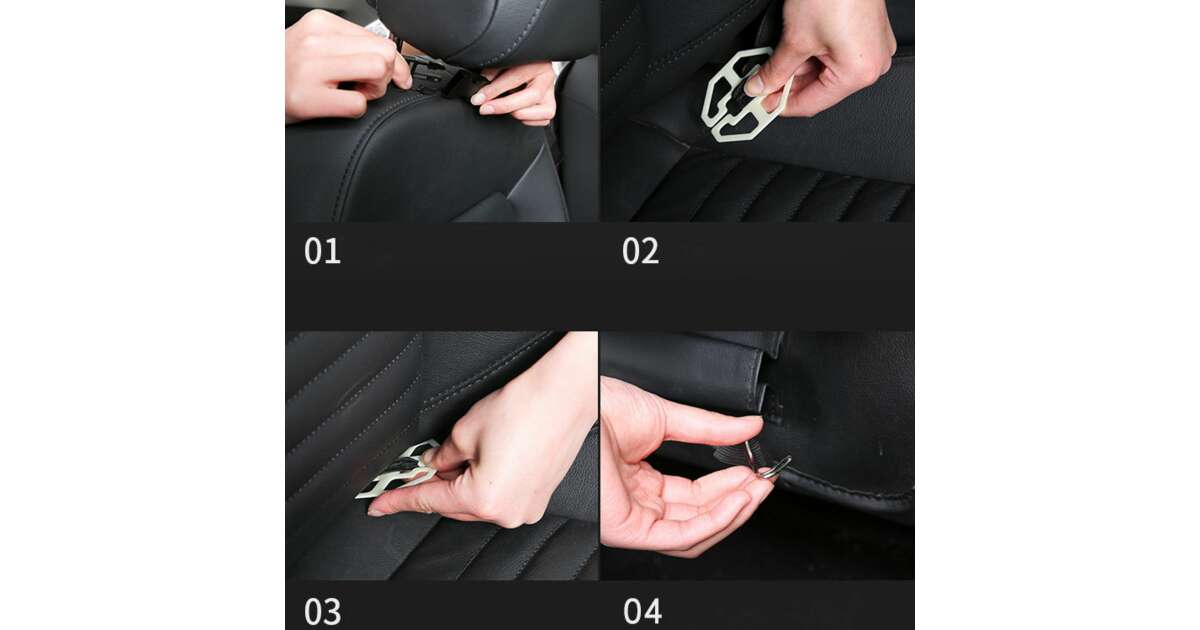 01

02

03

04