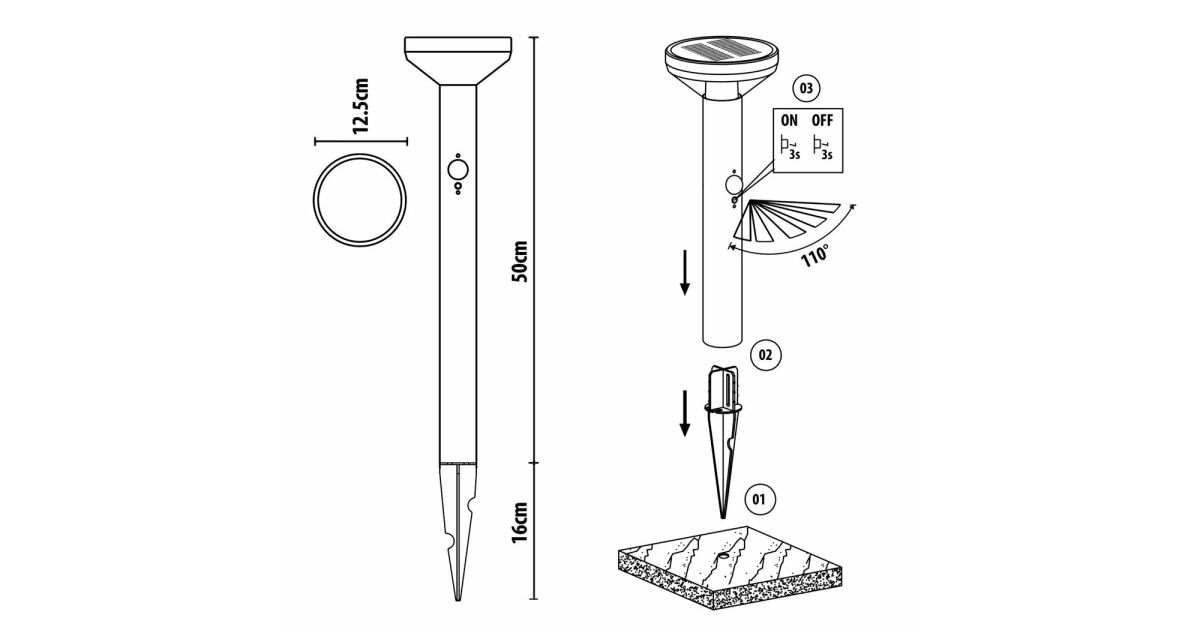 12.5cm

50cm

16cm

03

ON OFF

3s 3s

110°

02

01