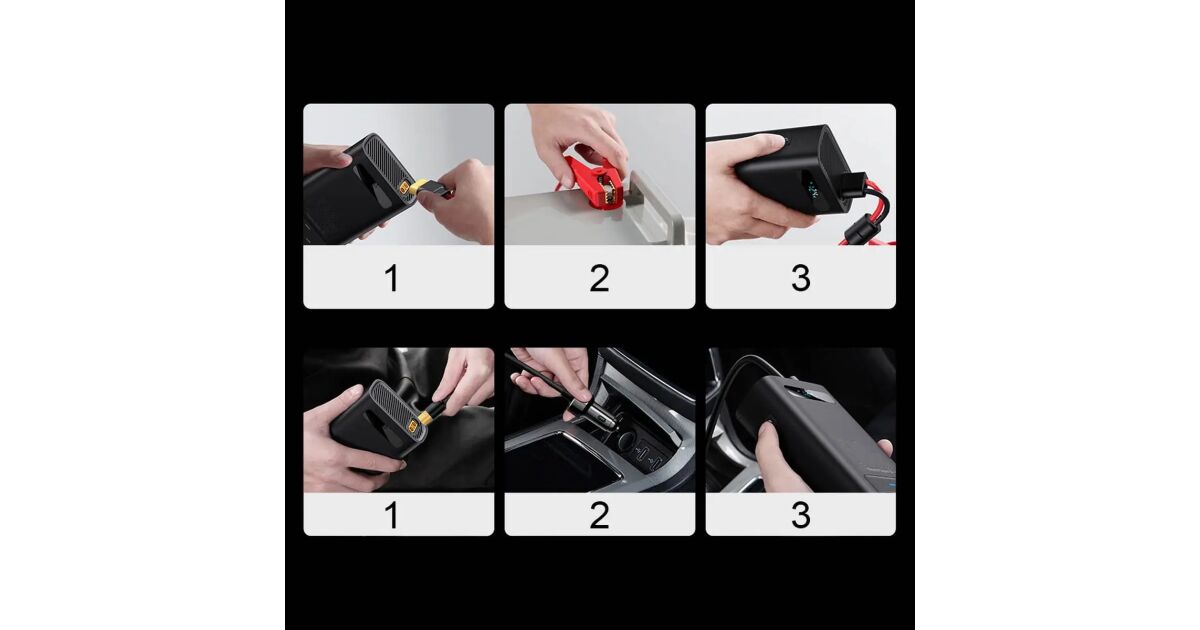 1
2
3
1
2
3