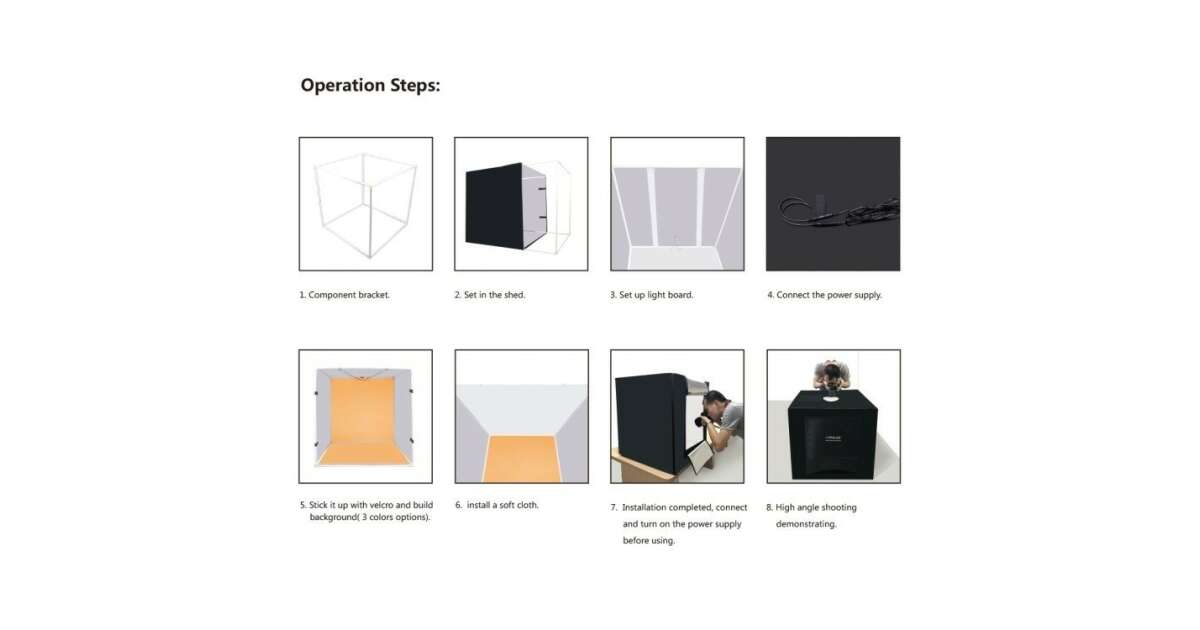 Operation Steps:

1. Component bracket.

2. Set in the shed.

3. Set up light board.

4. Connect the power supply.

5. Stick it up with velcro and build background( 3 colors options).

6. install a soft cloth.

7. Installation completed, connect and turn on the power supply before using.

8. High angle shooting demonstrating.