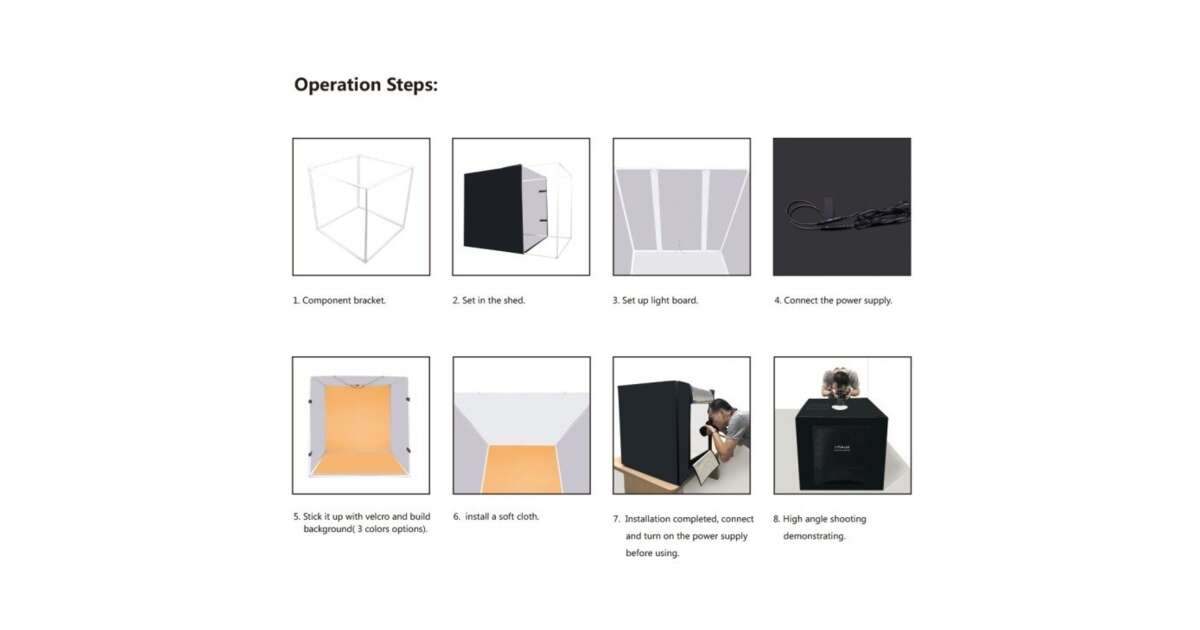 Operation Steps:

1. Component bracket.

2. Set in the shed.

3. Set up light board.

4. Connect the power supply.

5. Stick it up with velcro and build background( 3 colors options).

6. install a soft cloth.

7. Installation completed, connect and turn on the power supply before using.

8. High angle shooting demonstrating.