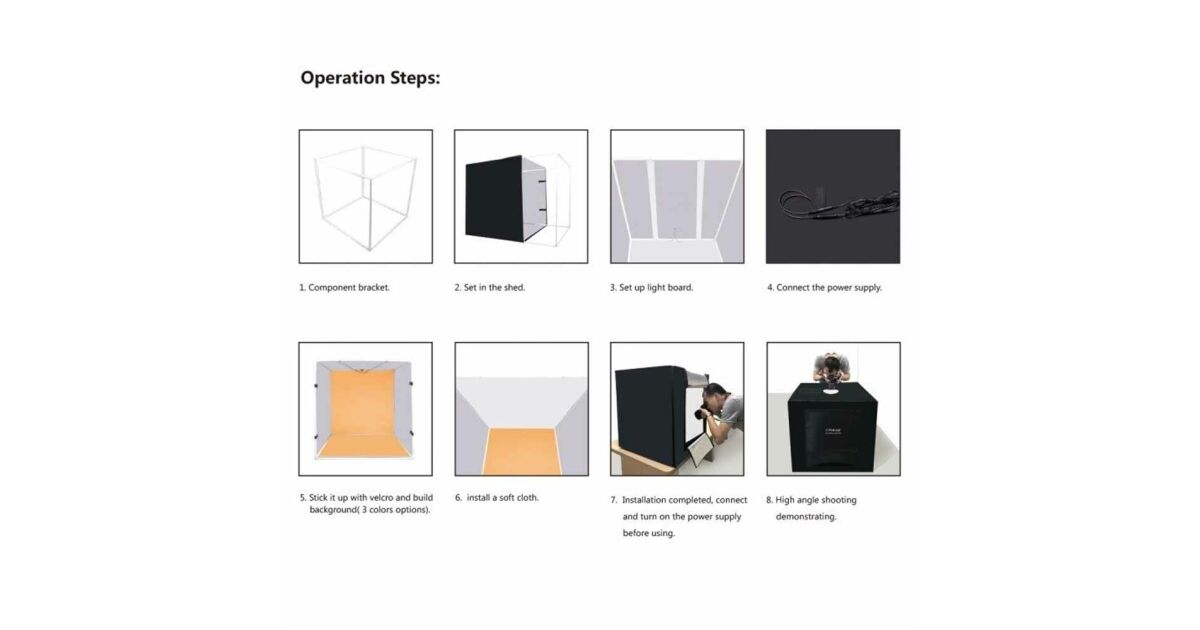 Operation Steps:

1. Component bracket.

2. Set in the shed.

3. Set up light board.

4. Connect the power supply.

5. Stick it up with velcro and build background( 3 colors options).

6. install a soft cloth.

7. Installation completed, connect and turn on the power supply before using.

8. High angle shooting demonstrating.