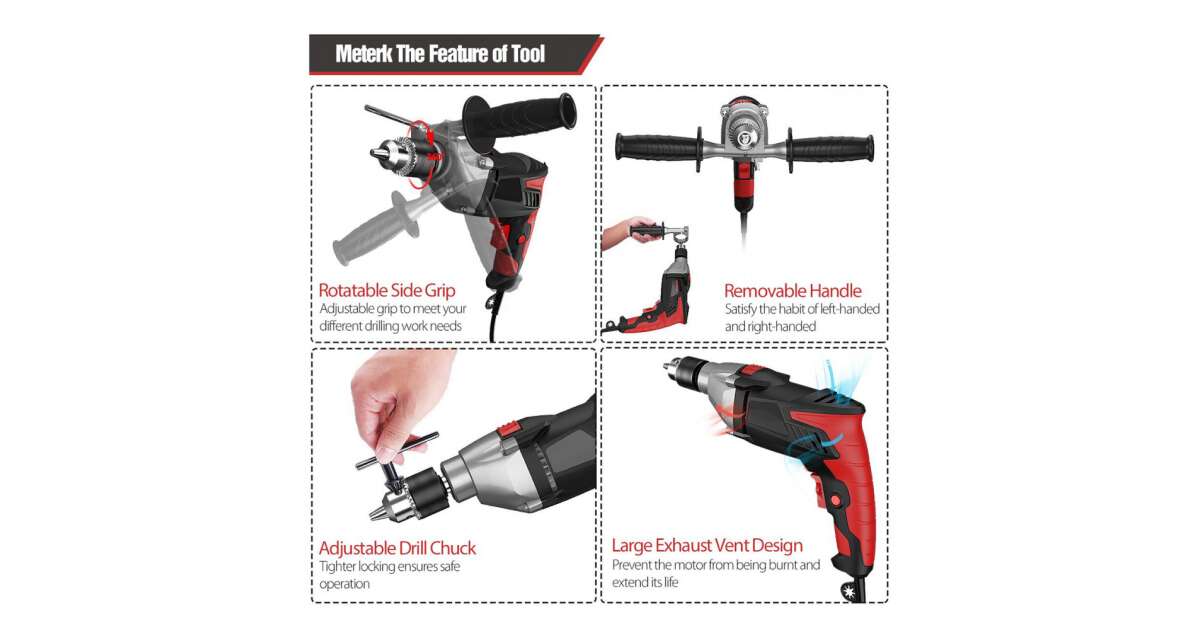 Meterk The Feature of Tool

Rotatable Side Grip
Adjustable grip to meet your different drilling work needs

Removable Handle
Satisfy the habit of left-handed and right-handed

Adjustable Drill Chuck
Tighter locking ensures safe operation

Large Exhaust Vent Design
Prevent the motor from being burnt and extend its life