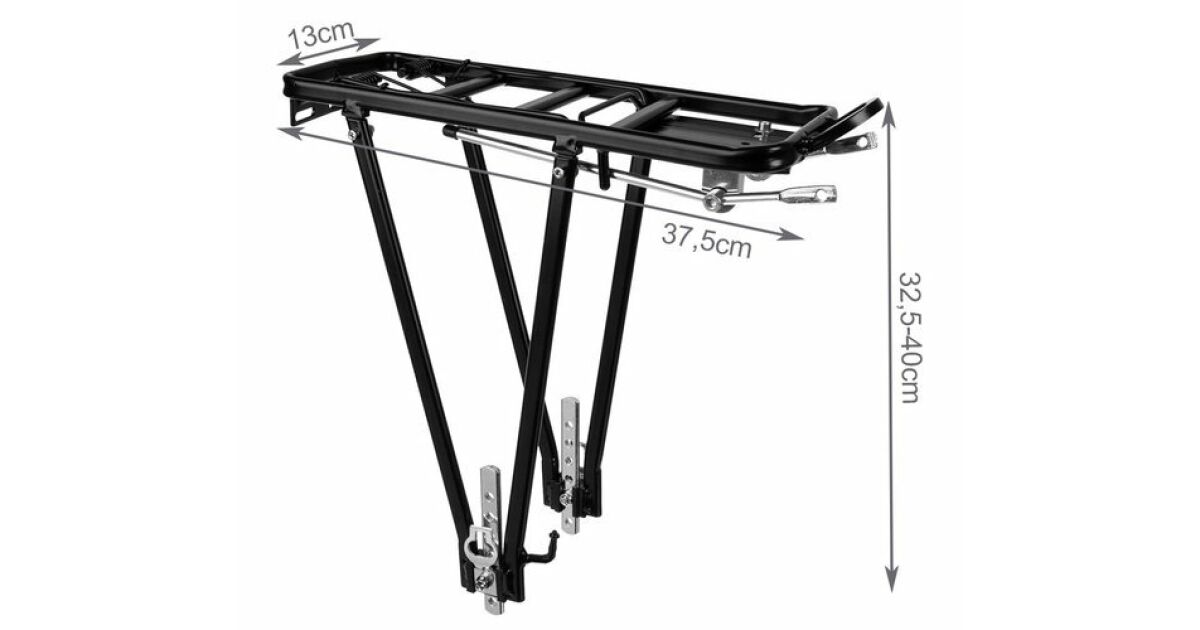 13cm

37,5cm

32,5-40cm