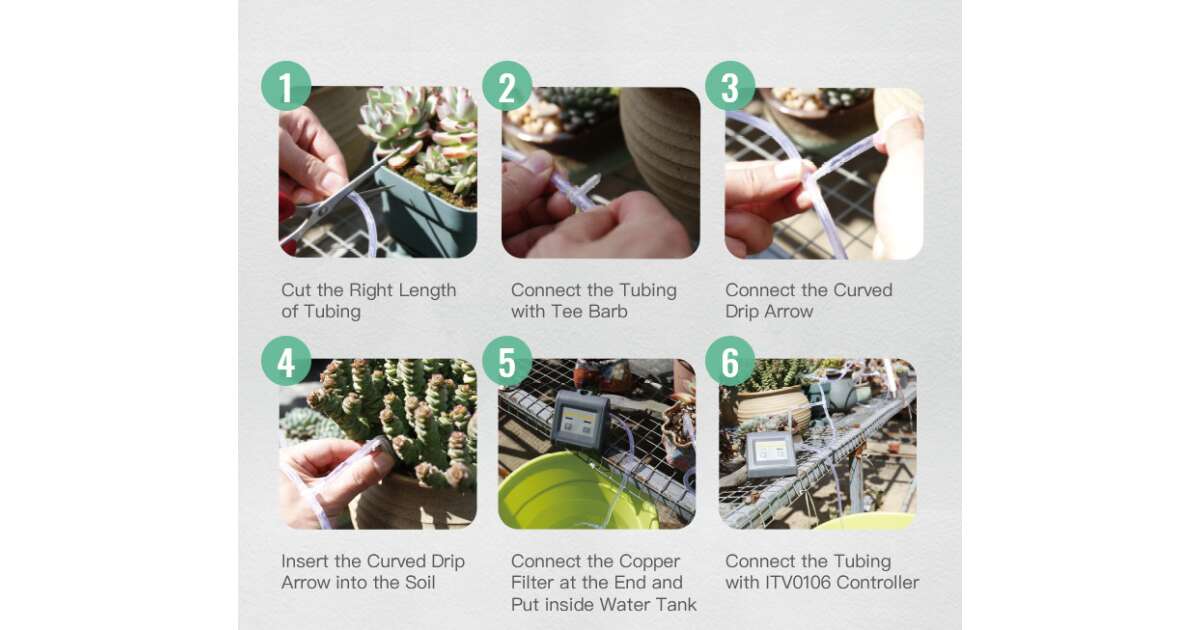 1

Cut the Right Length of Tubing

2

Connect the Tubing with Tee Barb

3

Connect the Curved Drip Arrow

4

Insert the Curved Drip Arrow into the Soil

5

Connect the Copper Filter at the End and Put inside Water Tank

6

Connect the Tubing with ITV0106 Controller