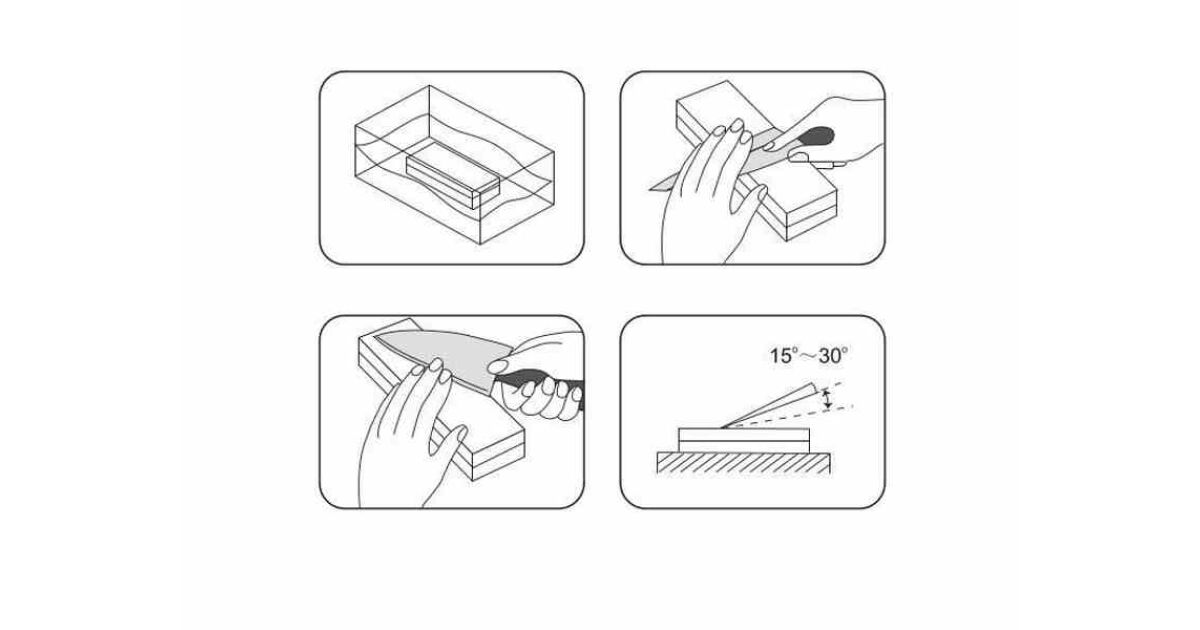 $15^\circ \sim 30^\circ$