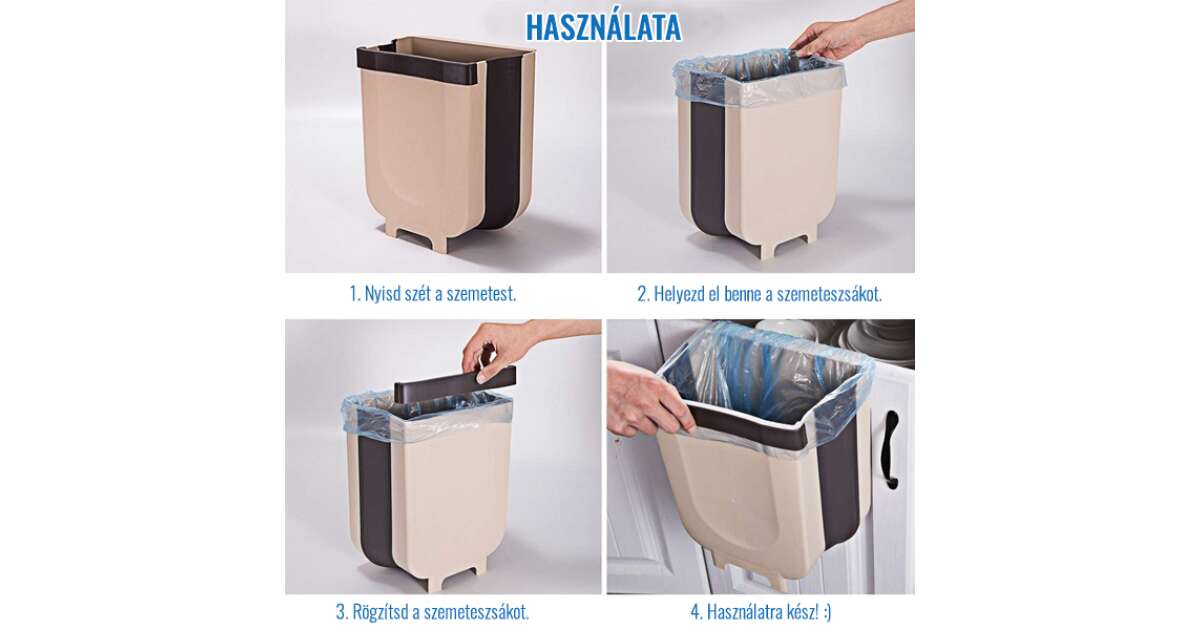 HASZNÁLATA

1. Nyisd szét a szemetest.

2. Helyezd el benne a szemeteszsákot.

3. Rögzítsd a szemeteszsákot.

4. Használatra kész! :)