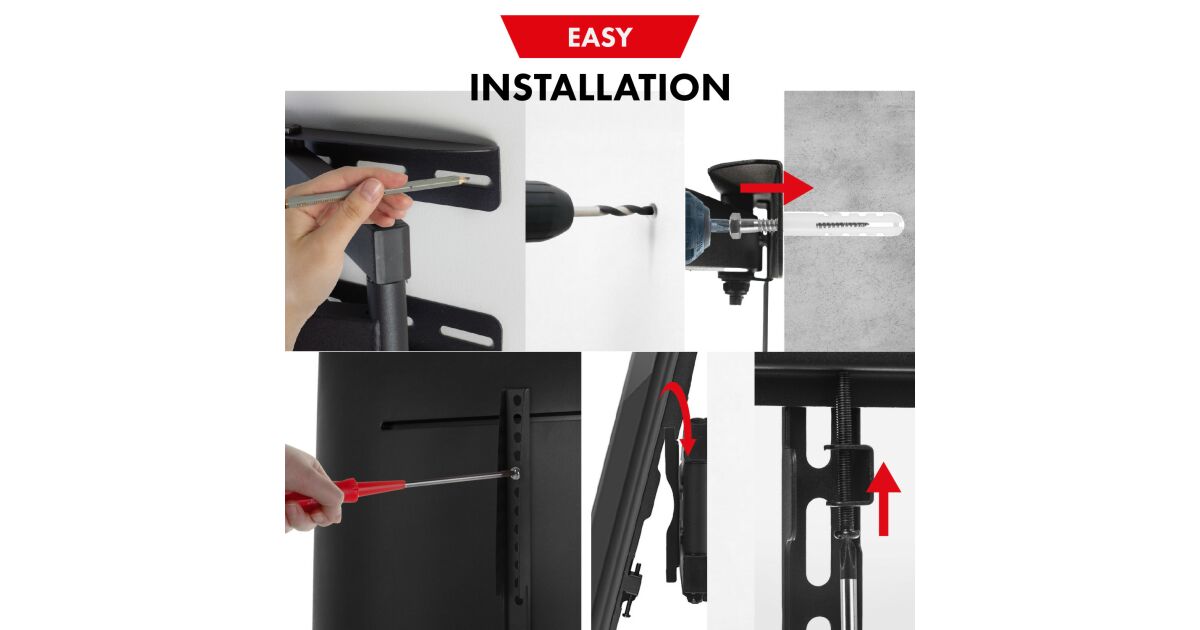 EASY
INSTALLATION