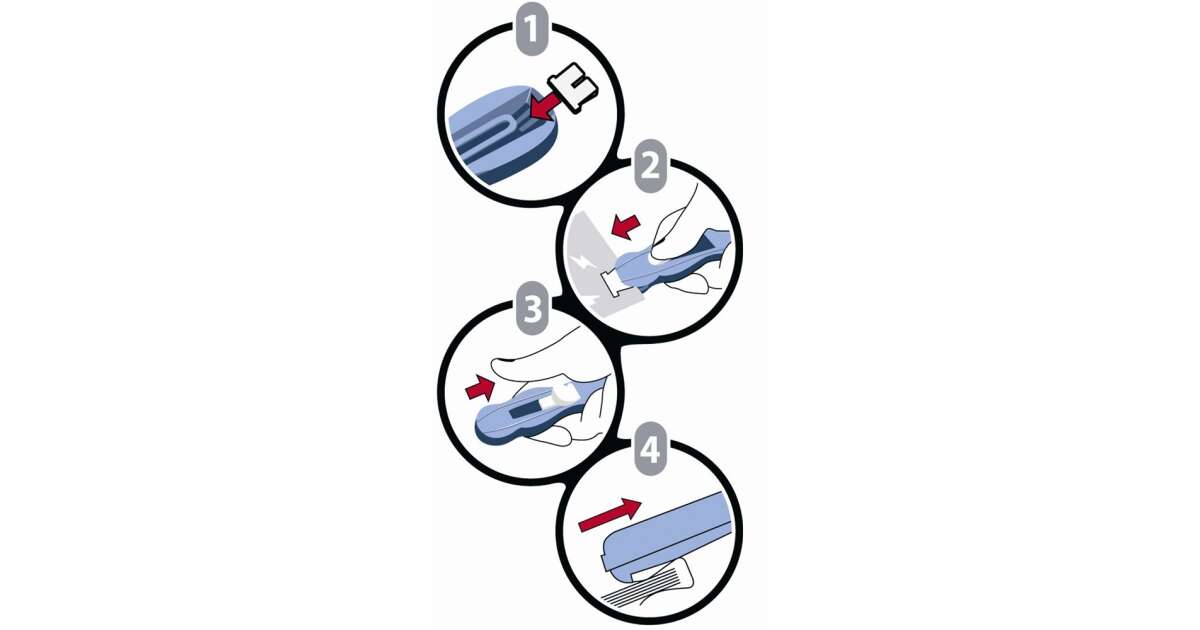 1
2
3
4