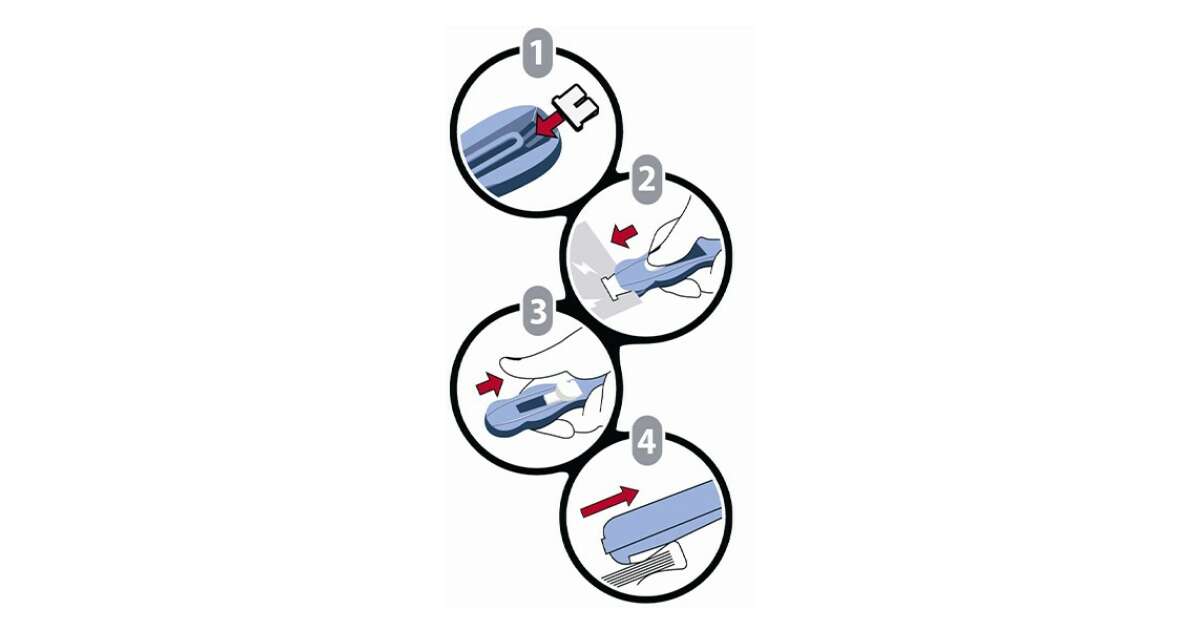 1
2
3
4