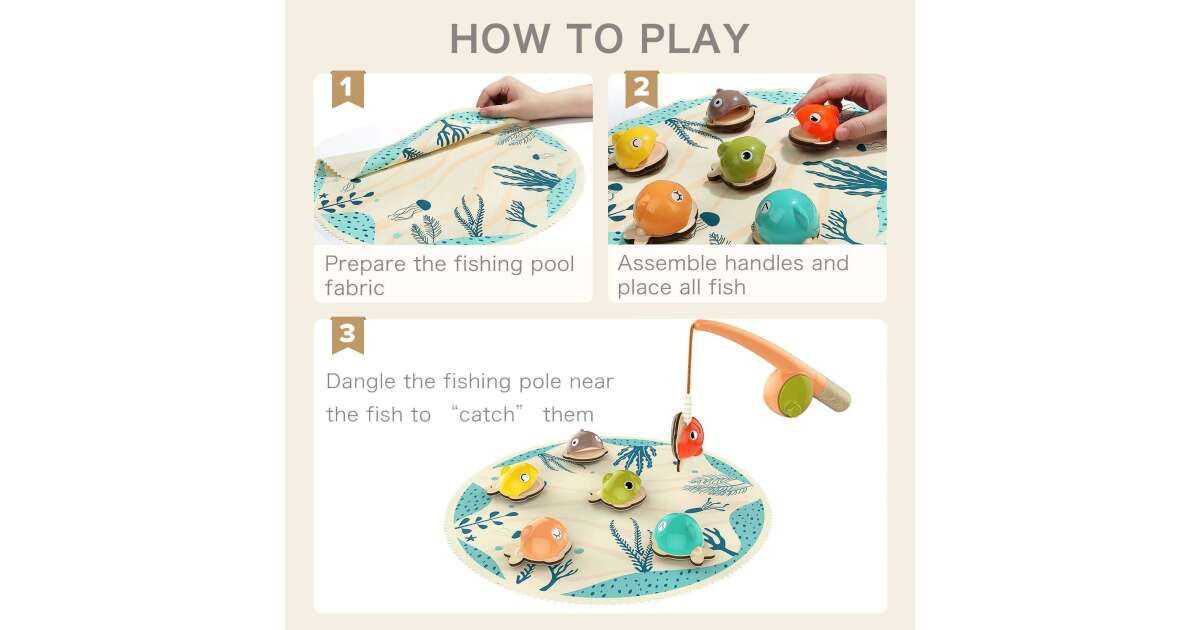 HOW TO PLAY

1

Prepare the fishing pool fabric

2

Assemble handles and place all fish

3

Dangle the fishing pole near the fish to “catch” them