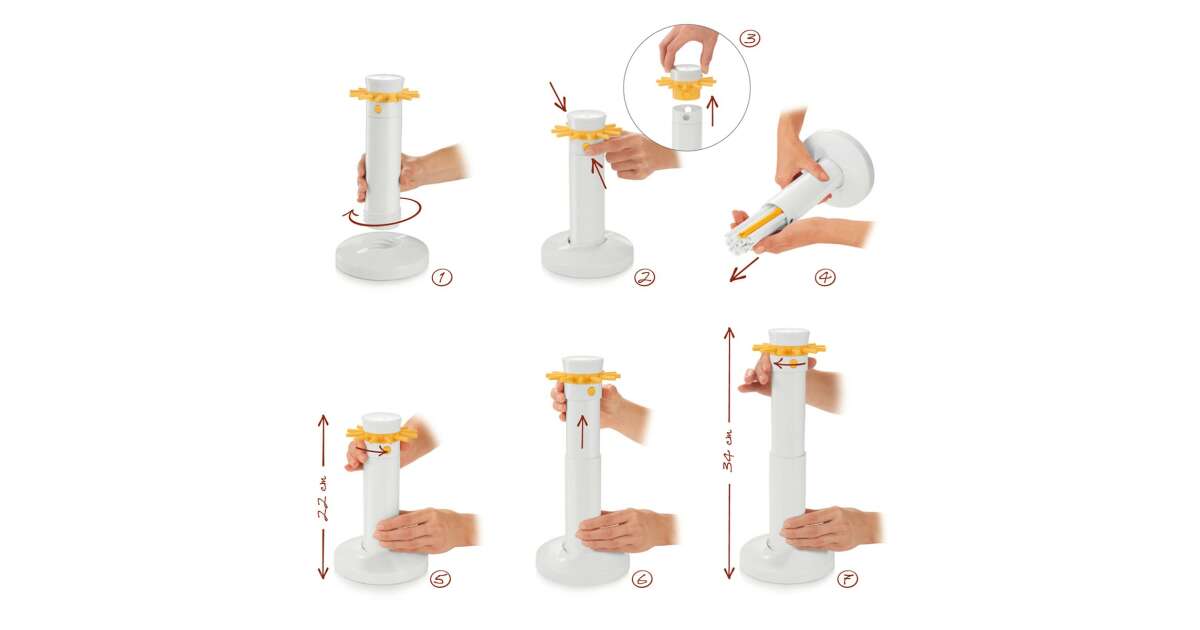 3
1
2
4
22 cm
5
6
34 cm
7