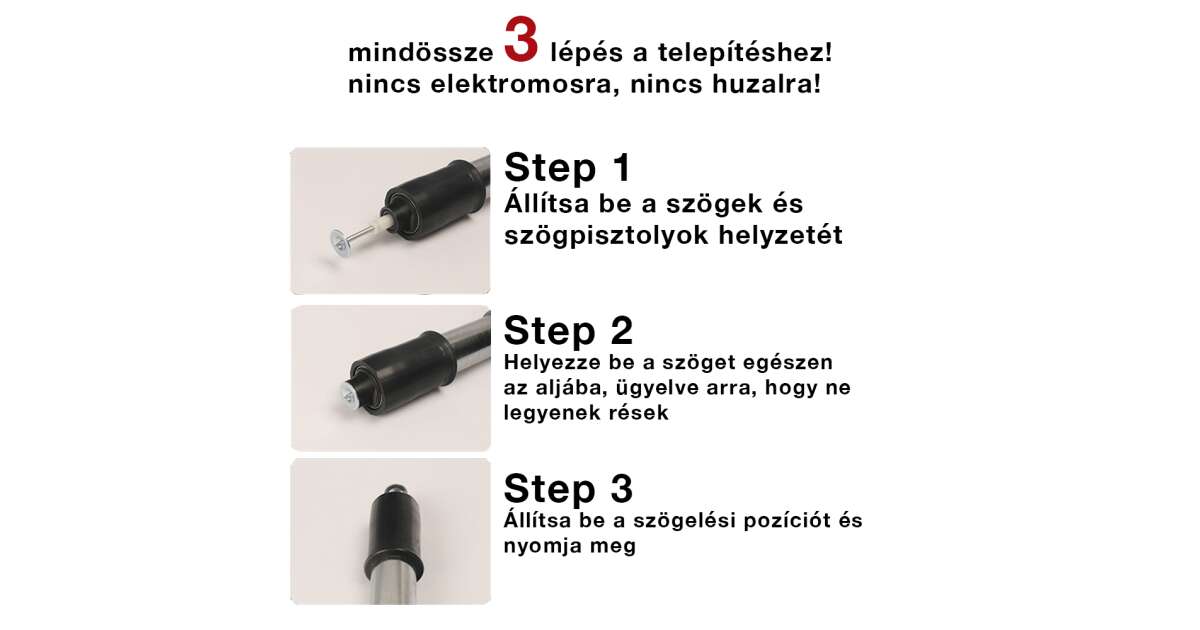 mindössze 3 lépés a telepítéshez!
nincs elektromosra, nincs huzalra!

Step 1
Állítsa be a szögek és szögpisztolyok helyzetét

Step 2
Helyezze be a szöget egészen az aljába, ügyelve arra, hogy ne legyenek rések

Step 3
Állítsa be a szögelési pozíciót és nyomja meg