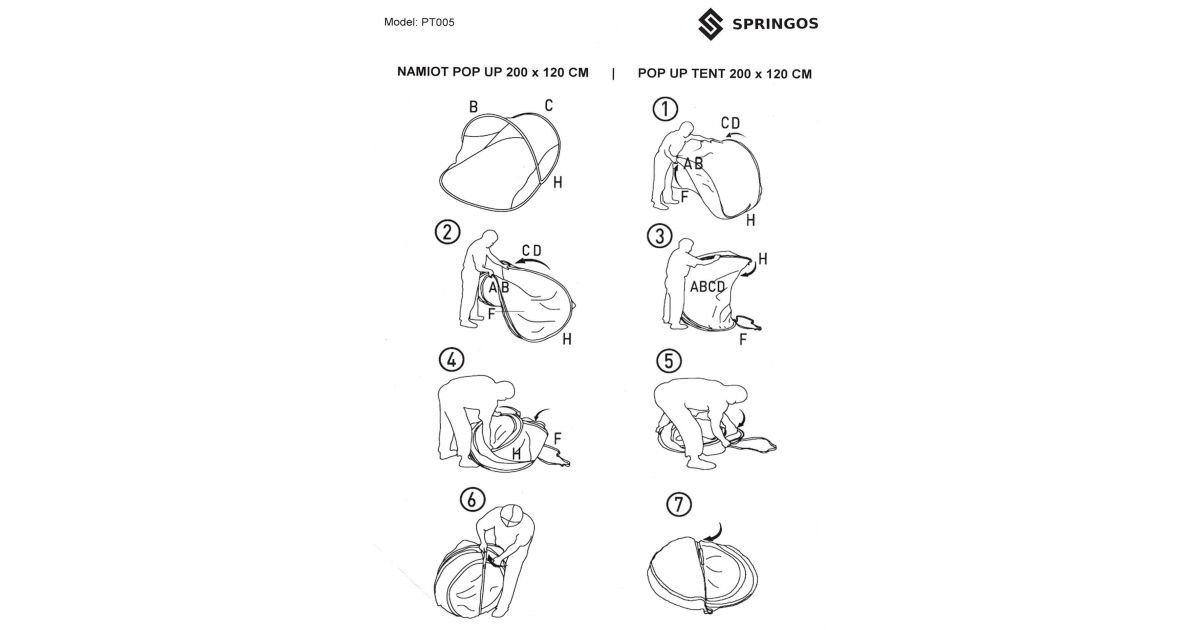 Model: PT005

SPRINGOS

NAMIOT POP UP 200 x 120 CM | POP UP TENT 200 x 120 CM

B C H

① CD AB F H

② CD AB F H

③ H ABCD F

④ F H

⑤

⑥

⑦