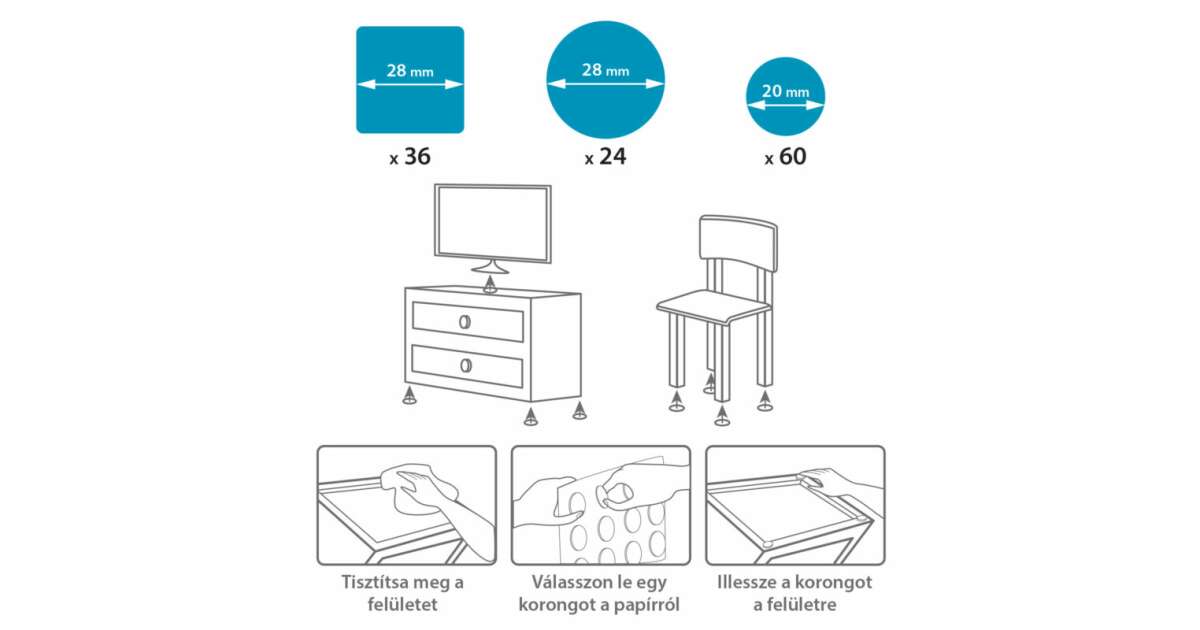 28 mm
x 36

28 mm
x 24

20 mm
x 60

Tisztítsa meg a felületet

Válasszon le egy korongot a papírról

Illessze a korongot a felületre