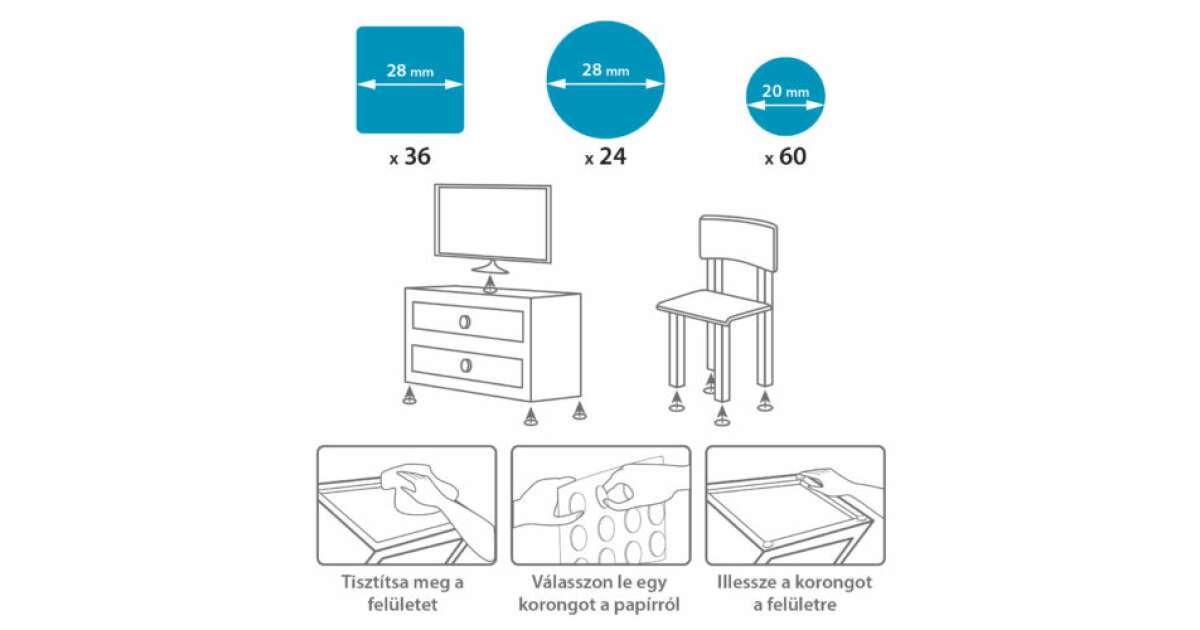 28 mm

x 36

28 mm

x 24

20 mm

x 60

Tisztítsa meg a felületet

Válasszon le egy korongot a papírról

Illessze a korongot a felületre